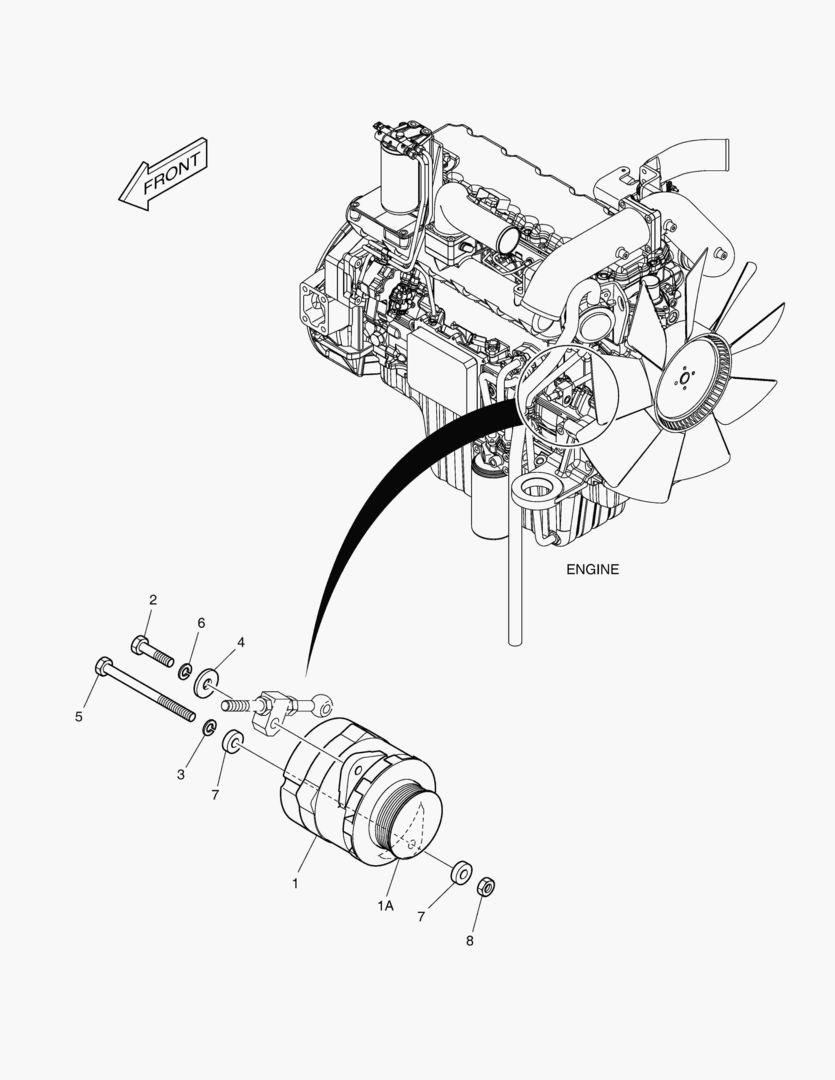 FRONT

ENGINE

2
6
4
5
3
7
1
1A
7
8