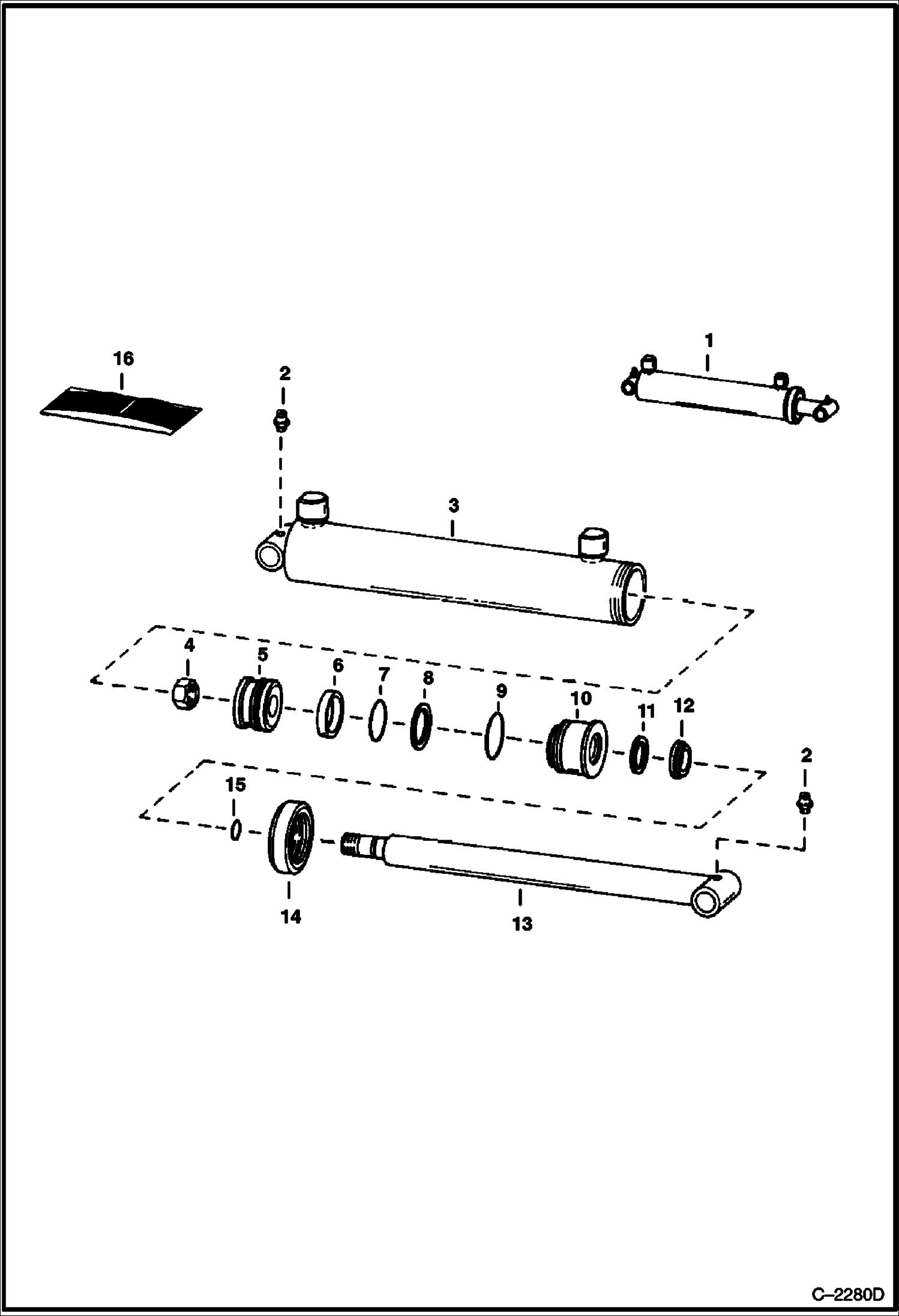 16
2
1
3
4
5
6
7
8
9
10
11
12
2
15
14
13
C–2280D