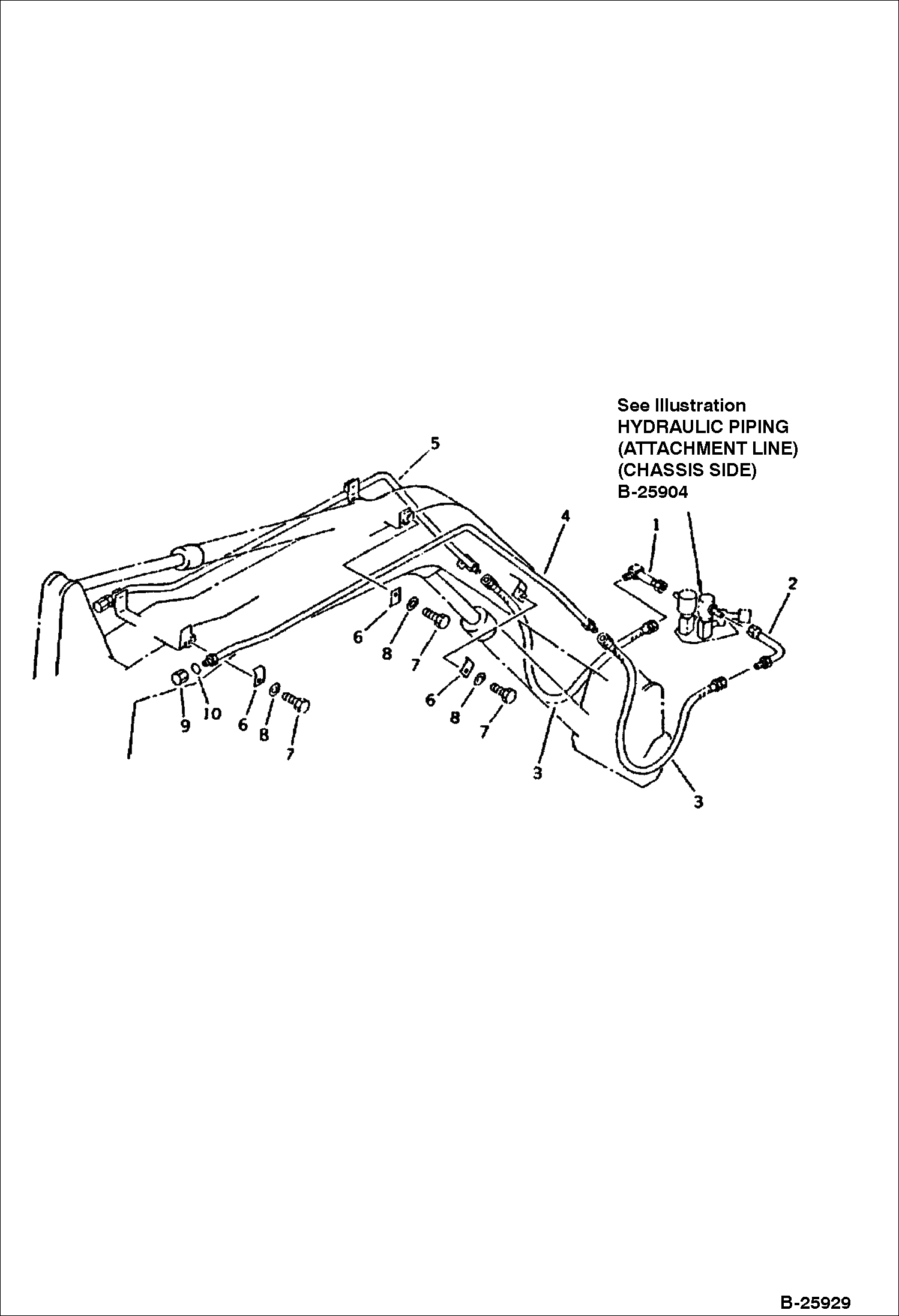 See Illustration
HYDRAULIC PIPING
(ATTACHMENT LINE)
(CHASSIS SIDE)
B-25904

5
4
1
2
6
8
7
6
8
7
9
10
6
8
7
3
3

B-25929