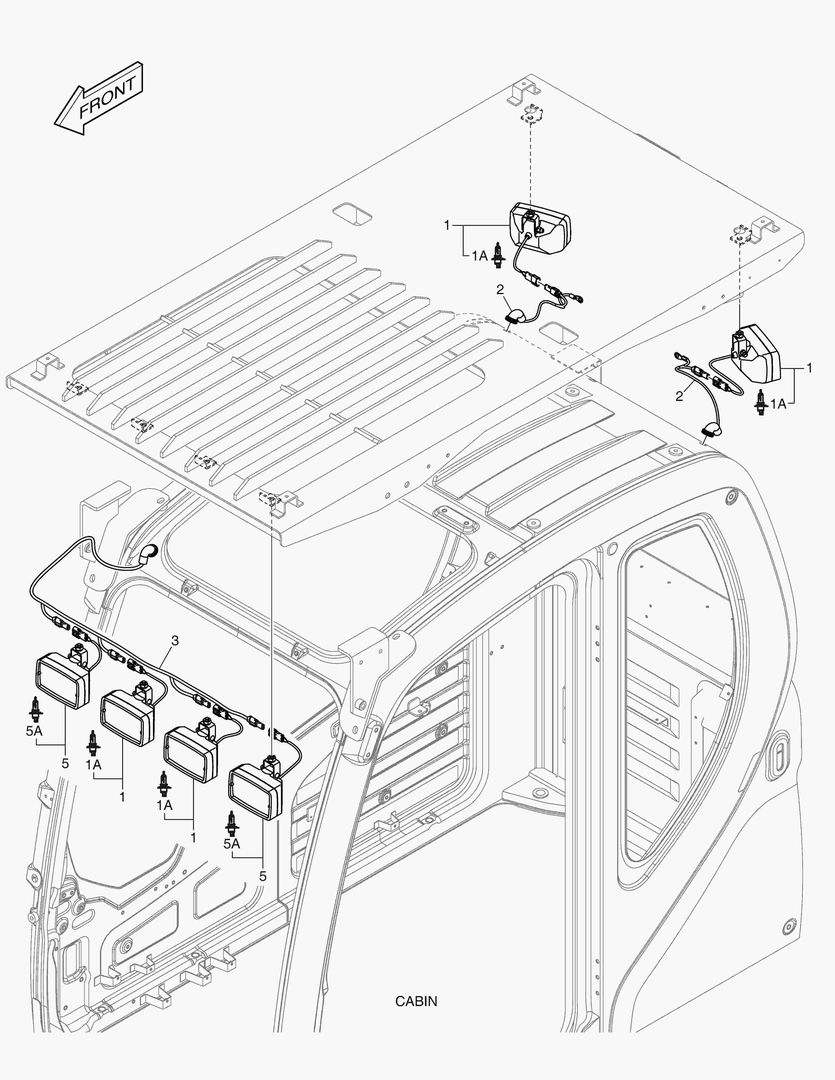 FRONT

1
1A
2
1
2
1A
3
5A
5
1A
1
1A
1
5A
5

CABIN