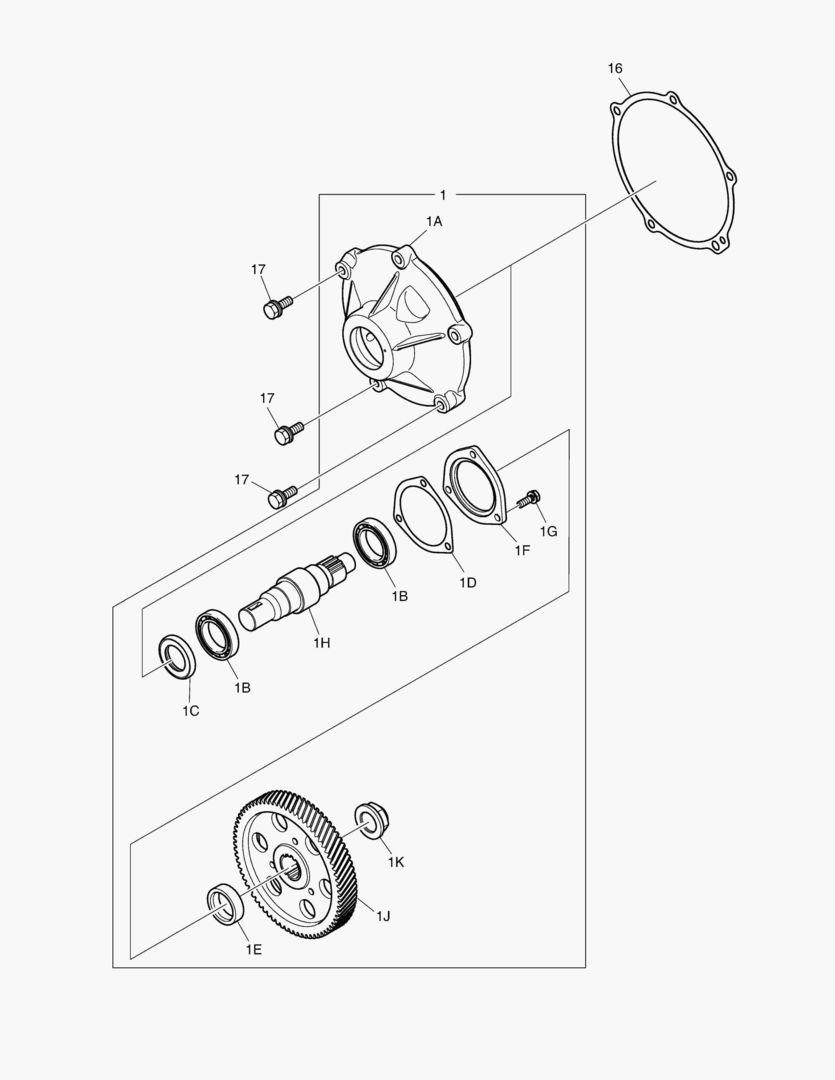 16
1
1A
17
17
17
1G
1F
1D
1B
1H
1B
1C
1K
1J
1E