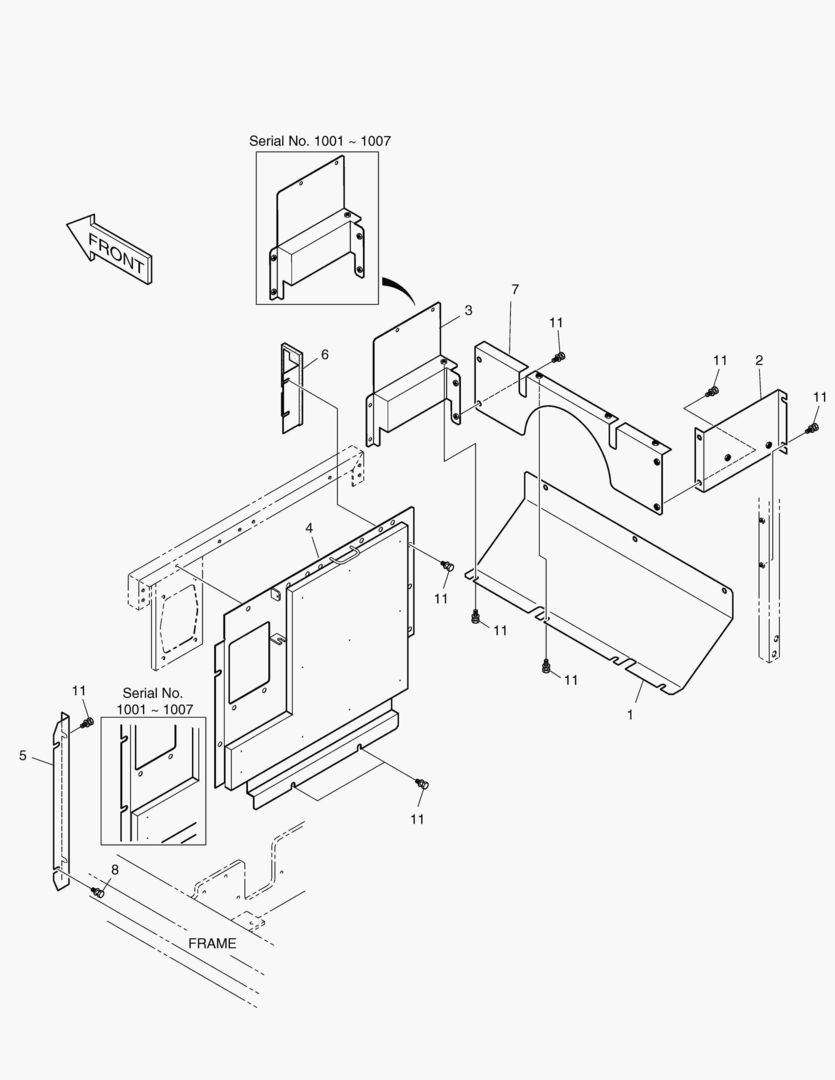 Serial No. 1001 ~ 1007

FRONT

3
7
11
11
2
11
6
4
11
11
11
1
11
Serial No. 1001 ~ 1007
5
11
8
FRAME