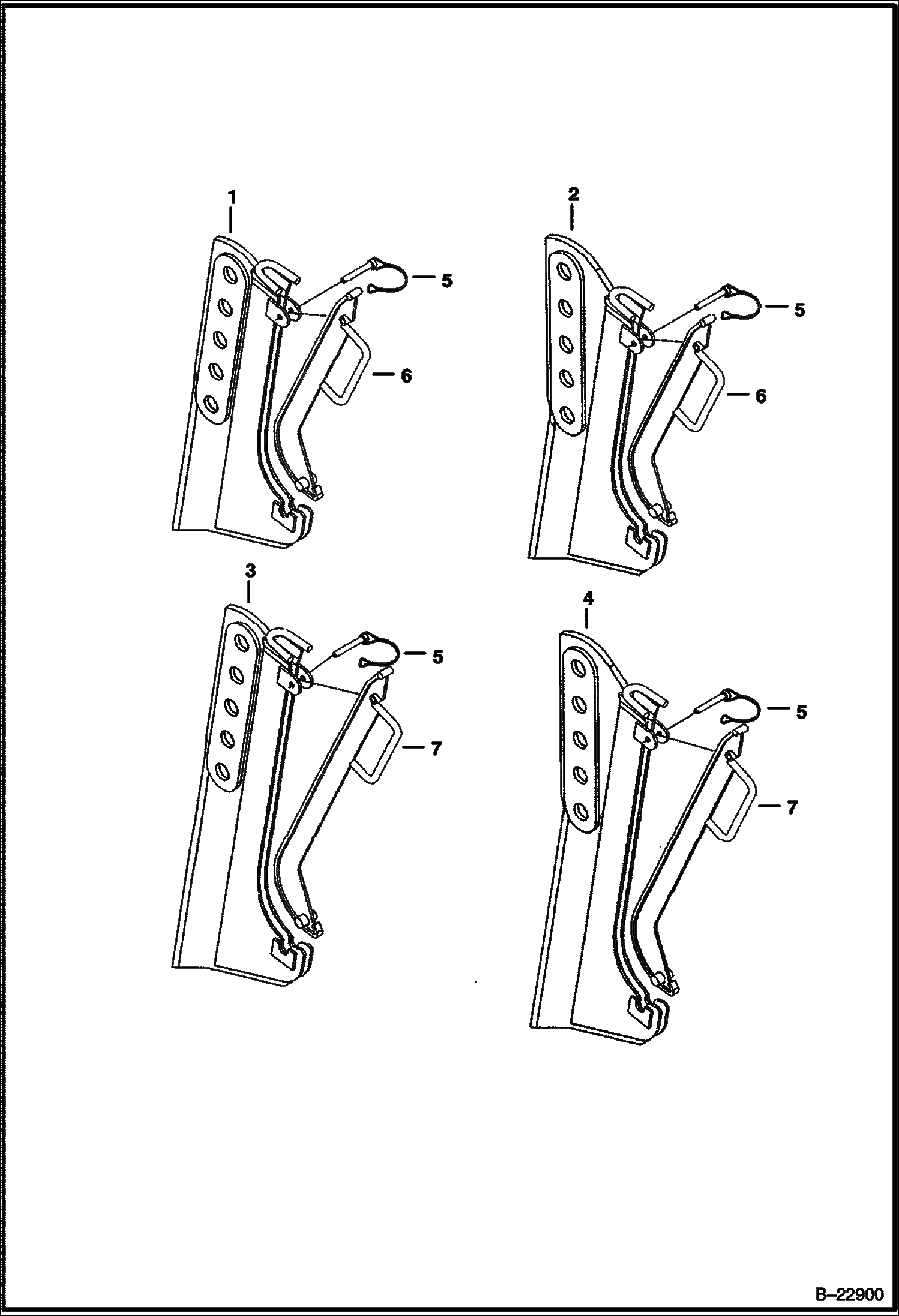 1
5
6
2
5
6
3
5
7
4
5
7
B–22900