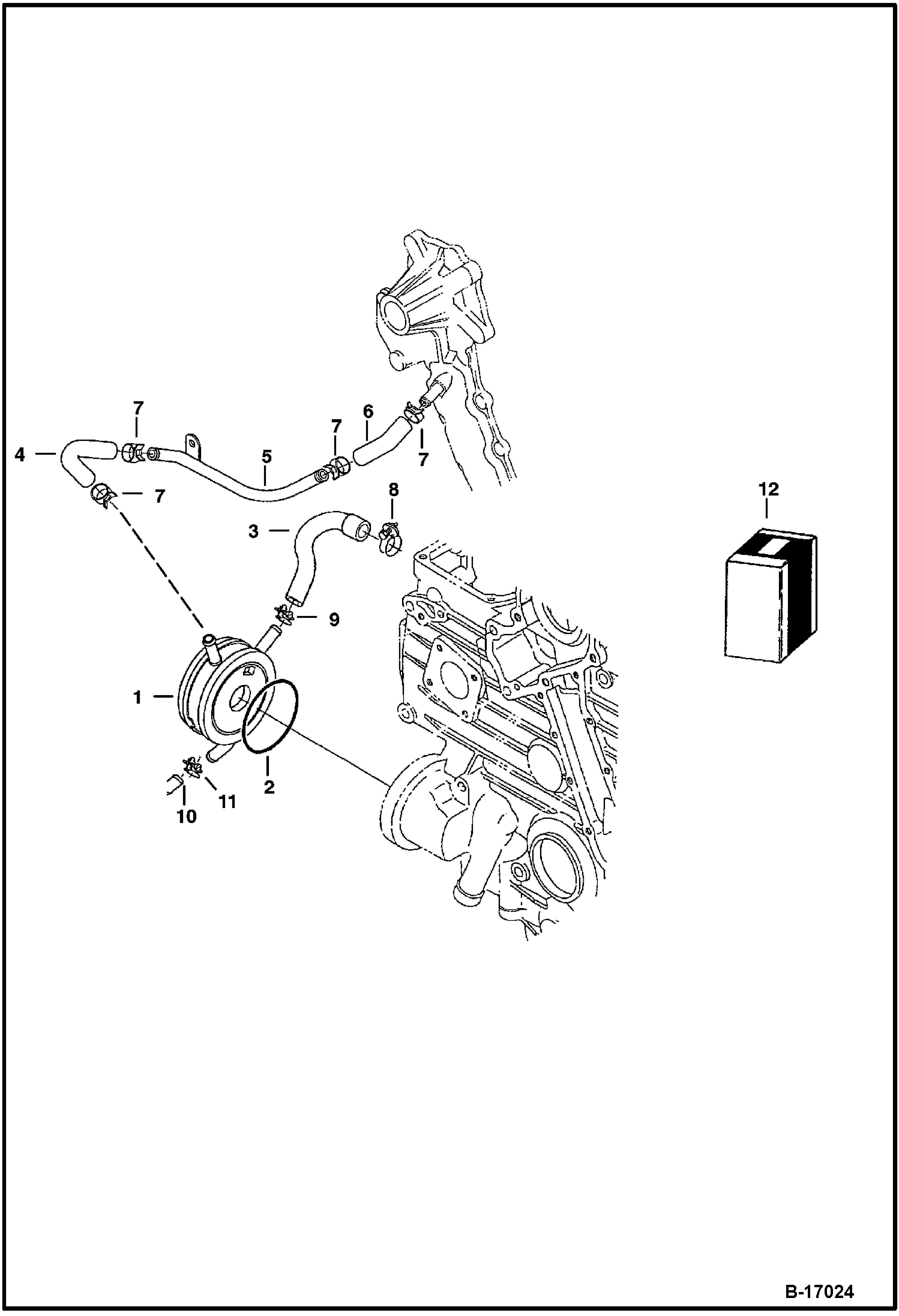 7
7
6
4
5
7
7
8
12
3
9
1
2
11
10
B-17024