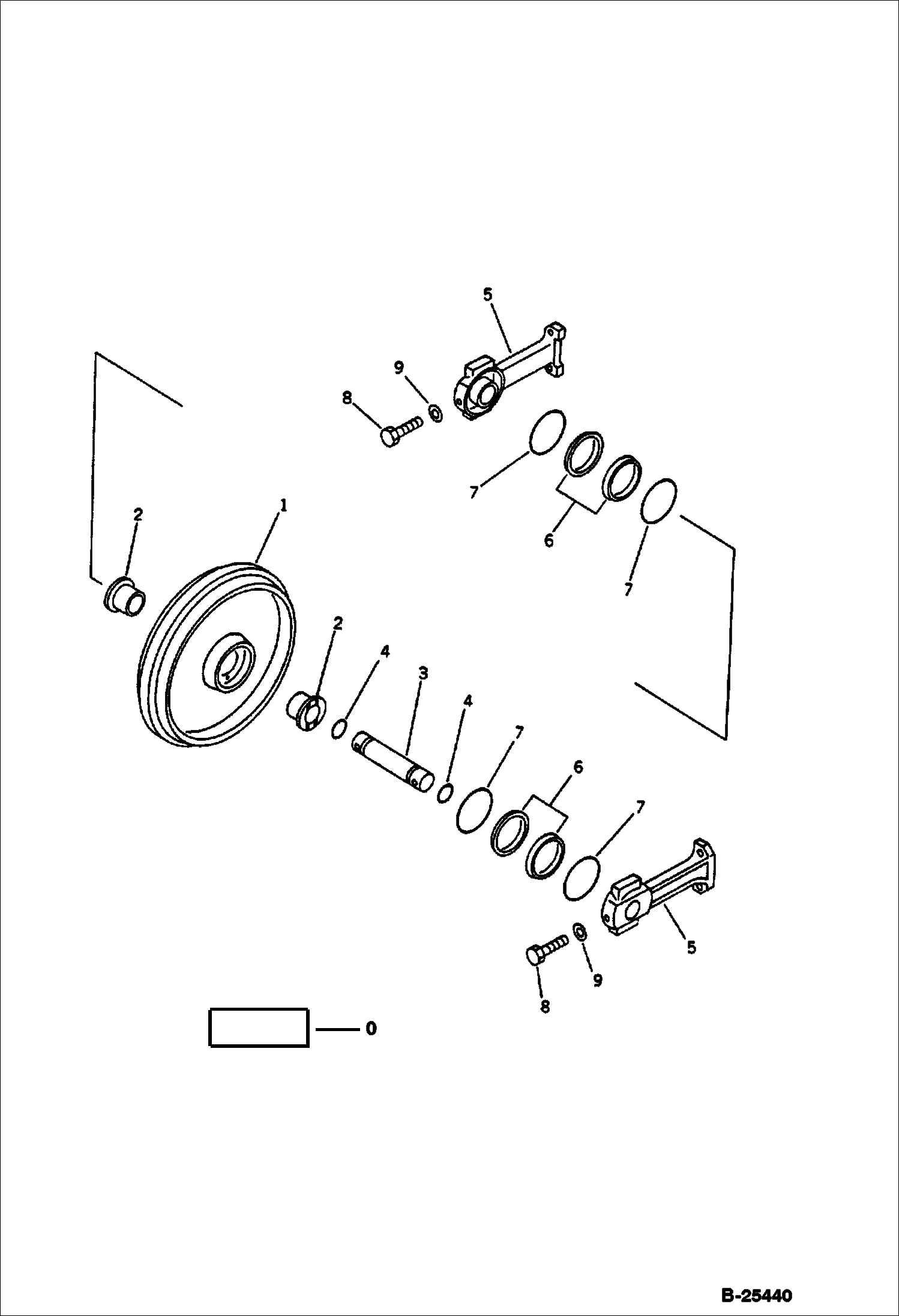 5
9
8
7
6
7
2
1
2
4
3
4
7
6
7
5
9
8
0

B-25440