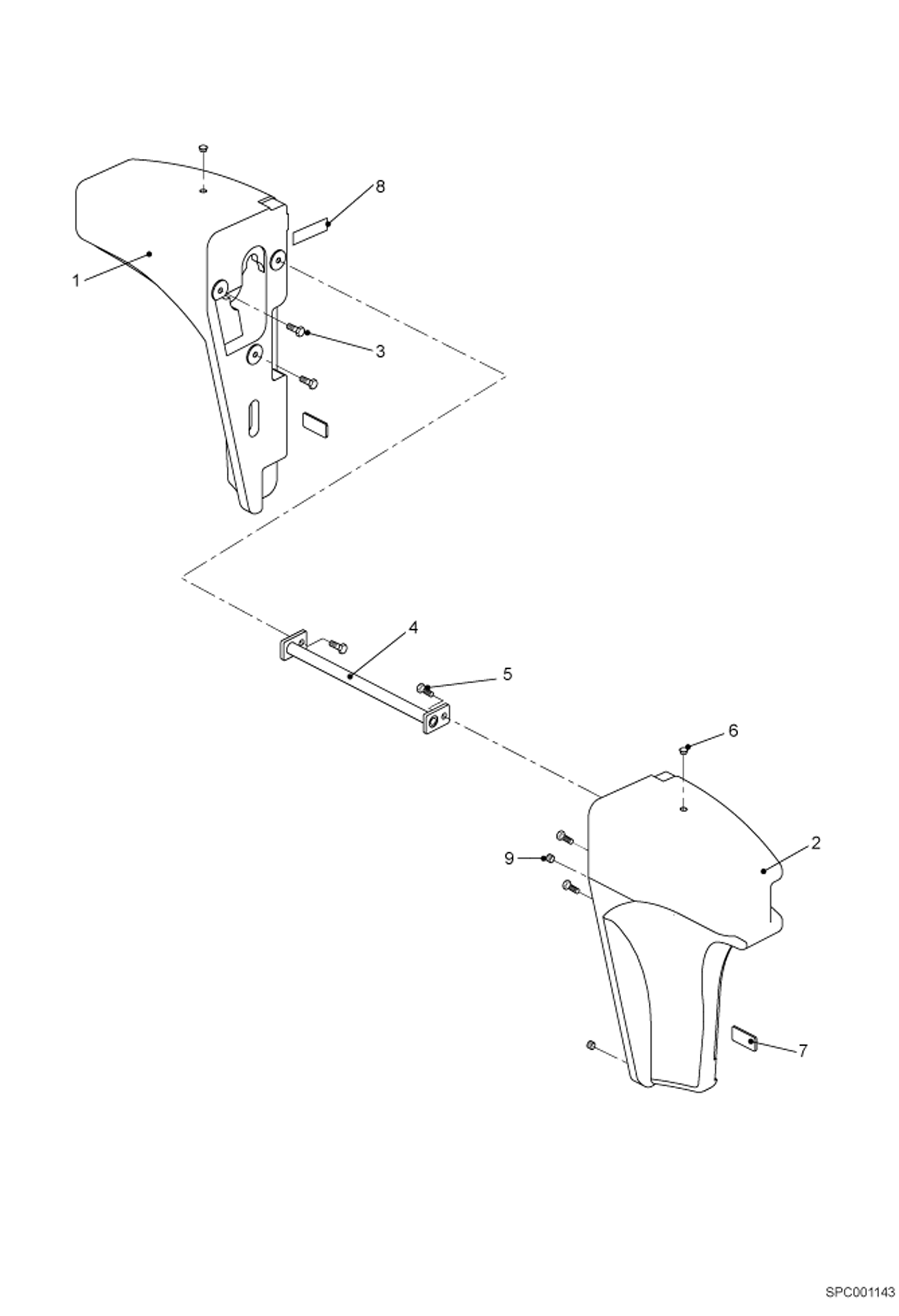 8
1
3
4
5
6
2
9
7
SPC001143