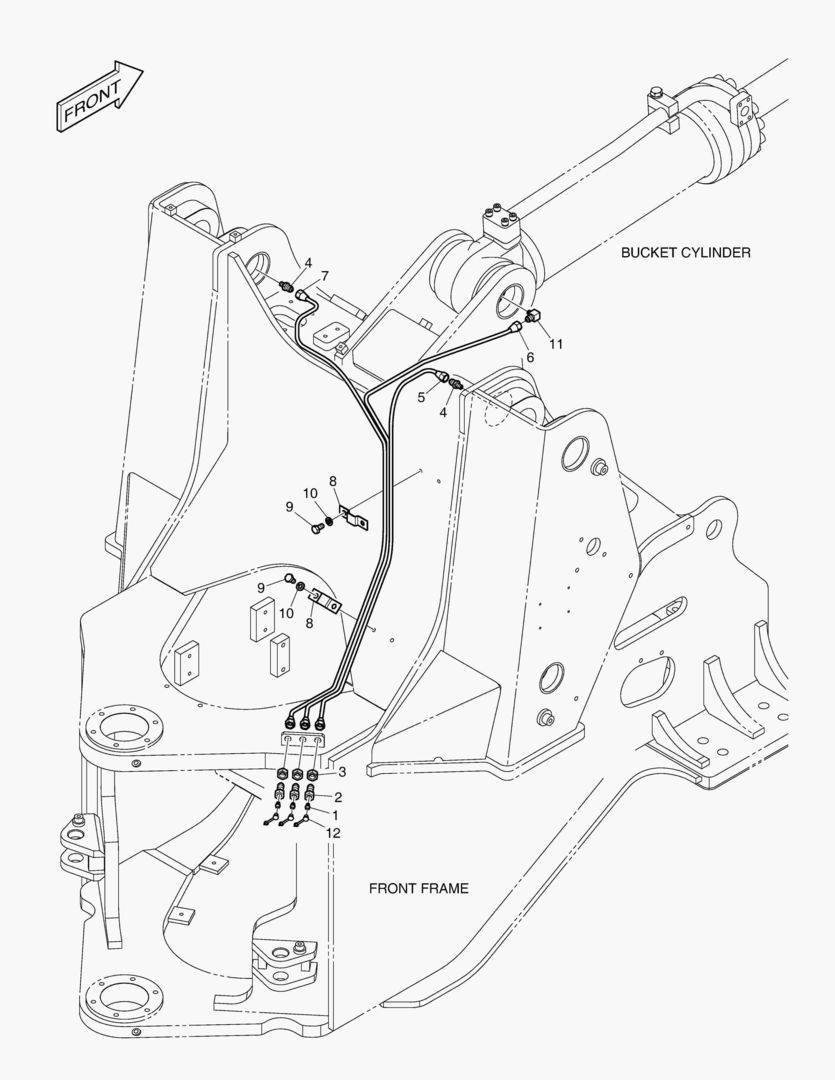 FRONT

BUCKET CYLINDER

4
7
11
6
5
4
8
10
9
9
10
8
3
2
1
12

FRONT FRAME