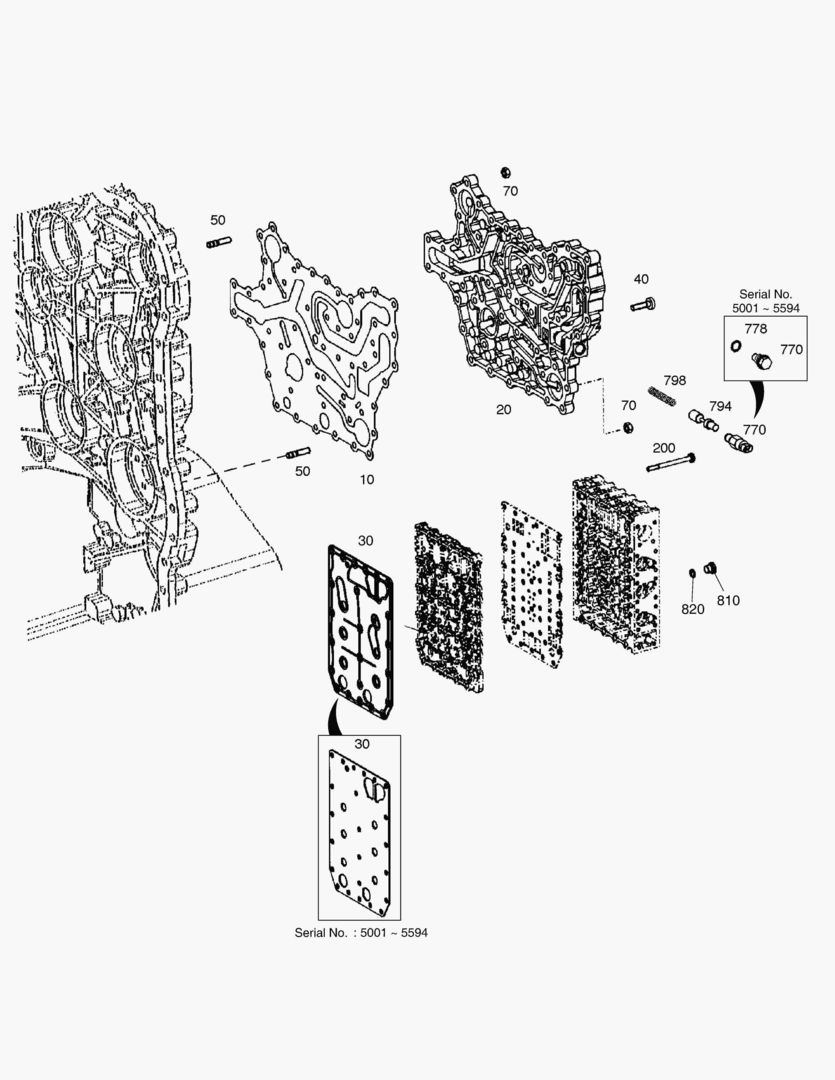 70
50
40
Serial No.
5001 ~ 5594
778
770
798
20
70
794
770
200
50
10
30
820
810
30
Serial No. : 5001 ~ 5594