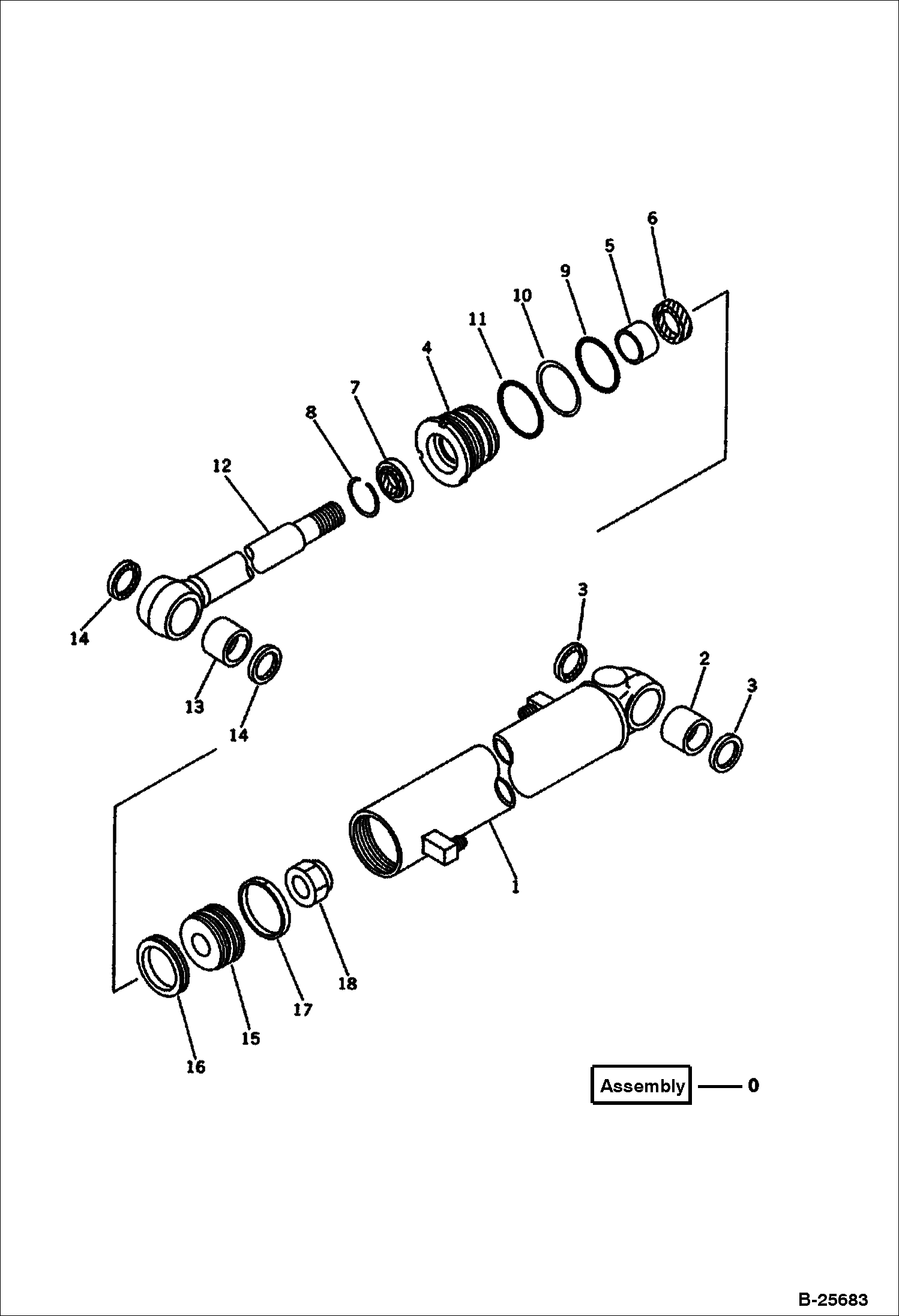 6
5
9
10
11
4
7
8
12
14
13
14
3
2
3
1
18
17
15
16
Assembly — 0
B-25683