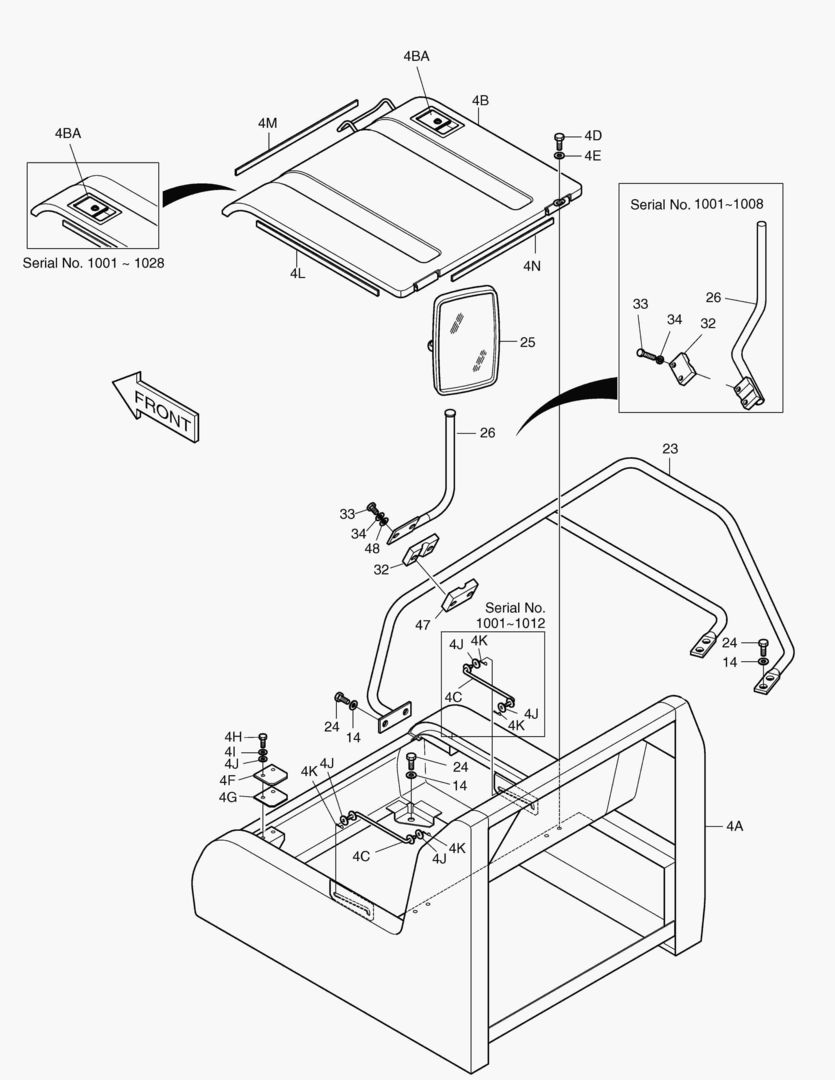 4BA
4B
4M
4D
4E
4BA
Serial No. 1001 ~ 1028
4L
4N
Serial No. 1001~1008
26
33
34
32
25
FRONT
26
23
33
34
48
32
47
Serial No. 1001~1012
4J
4K
4C
4J
4K
24
14
24
14
4H
4I
4J
4F
4G
4K
4J
24
14
4C
4K
4J
4A