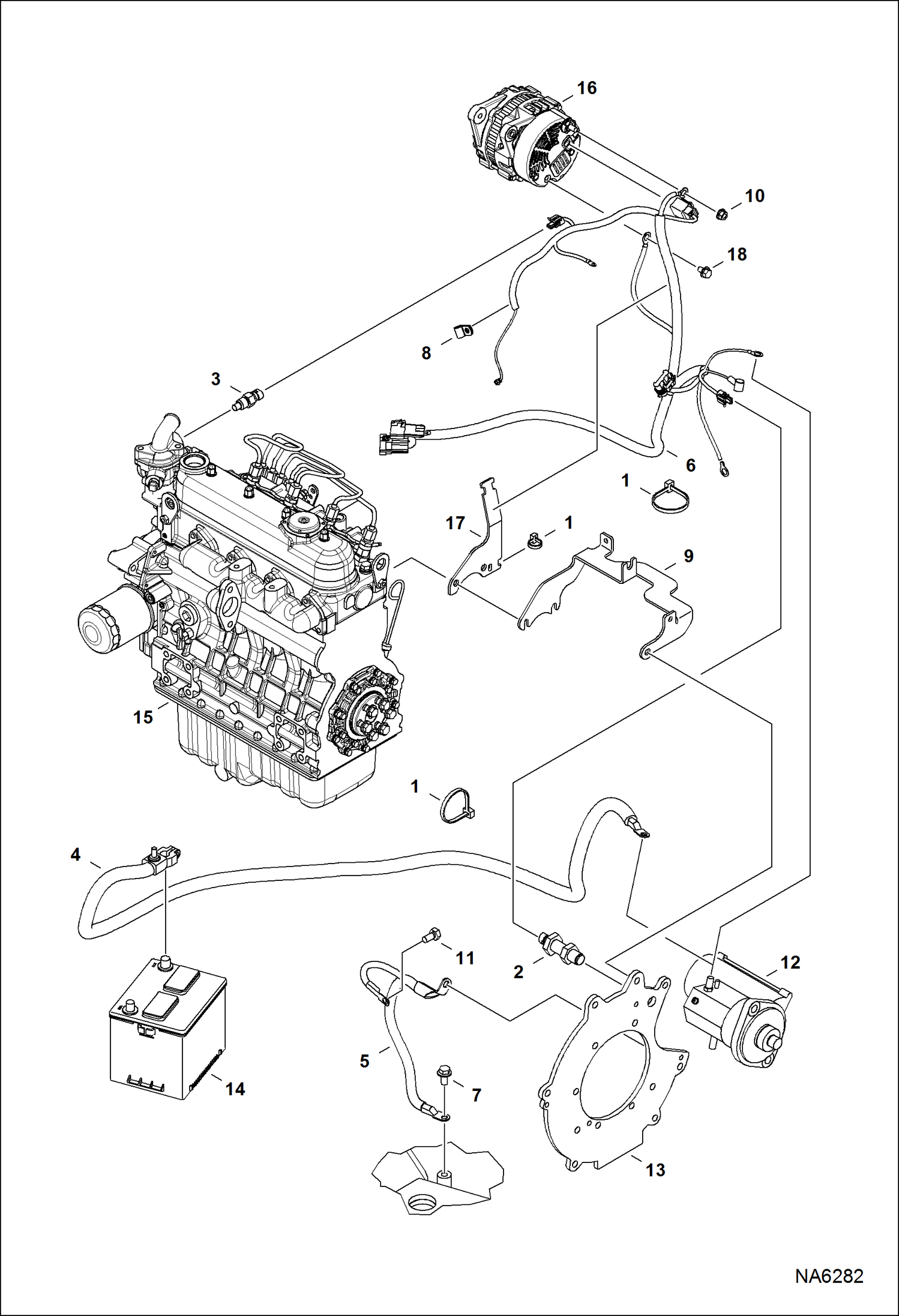 16
10
18
8
3
6
1
17
1
9
15
1
4
11
2
12
5
7
14
13
NA6282