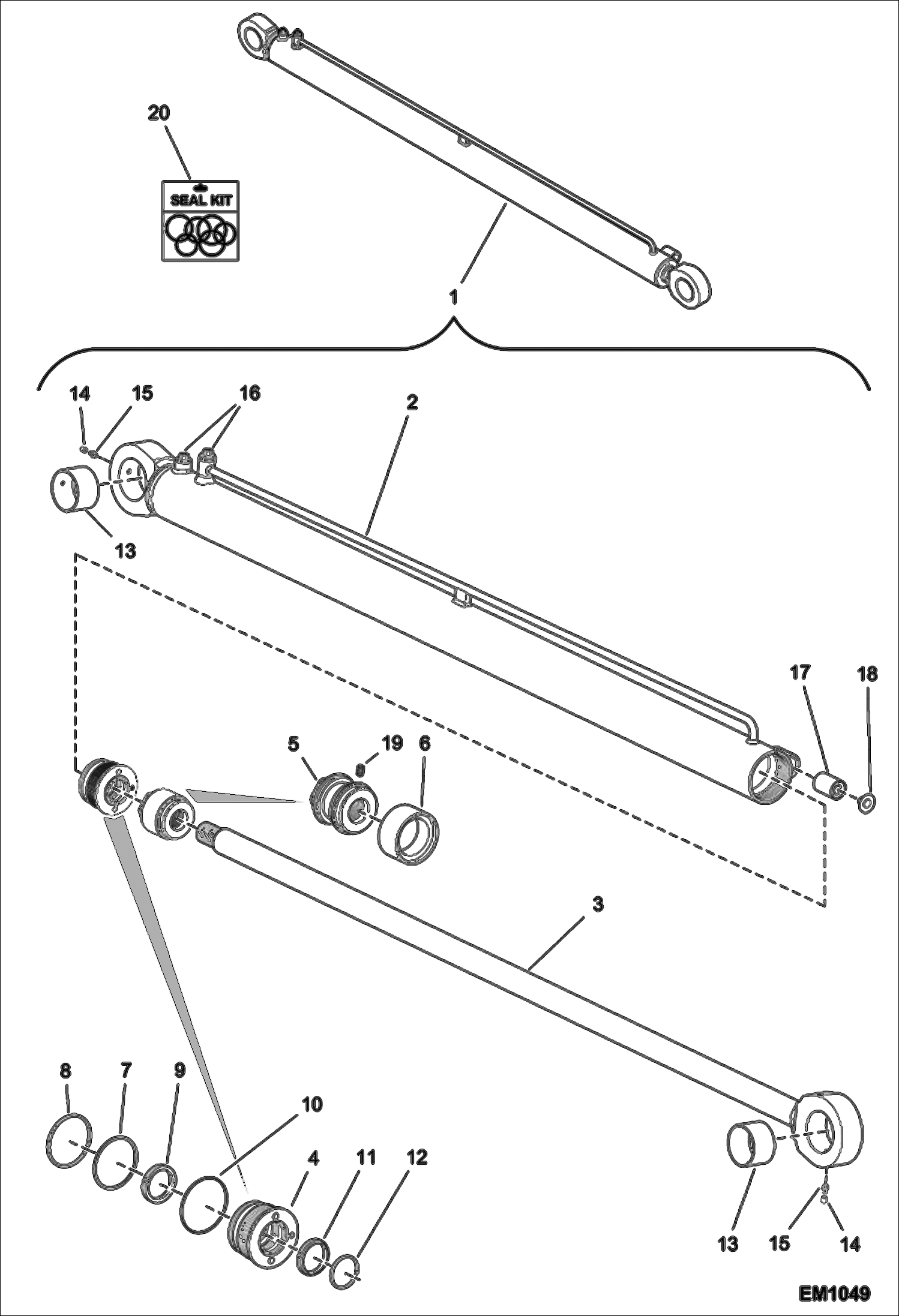 20
SEAL KIT
1
14 15 16
2
13
17 18
5 19 6
3
8 7 9
10
4 11 12
13 15 14
EM1049