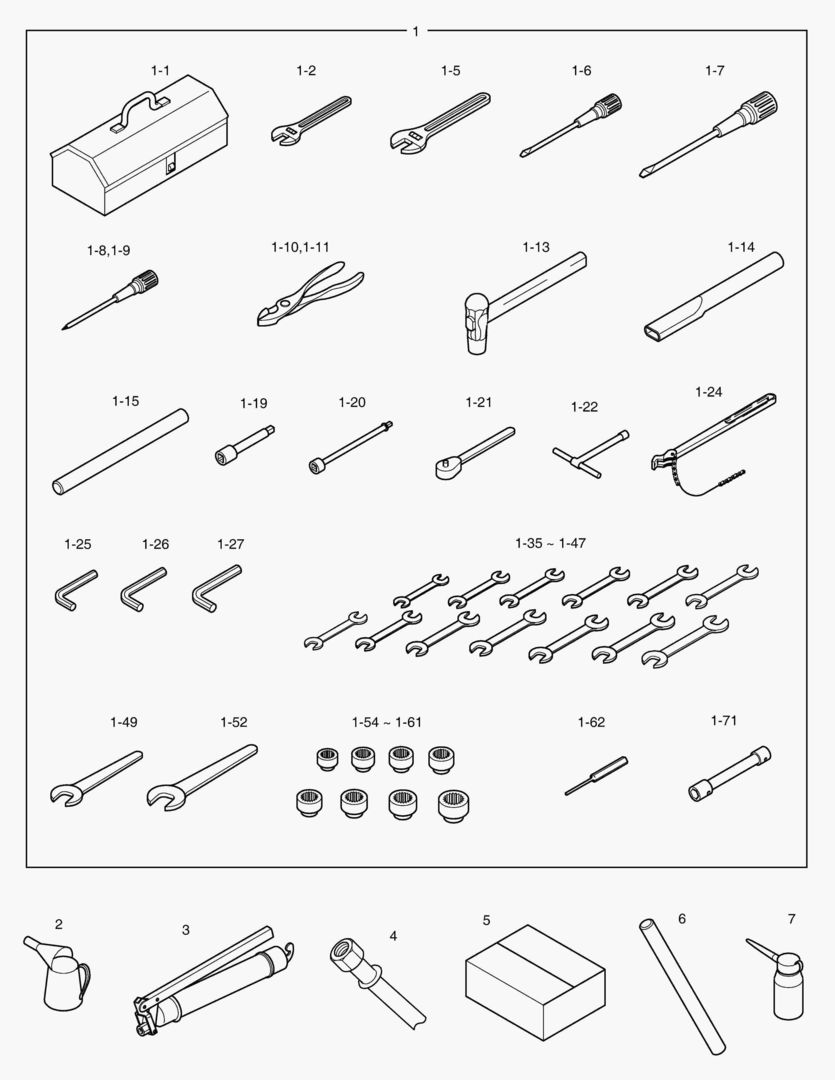 1

1-1
1-2
1-5
1-6
1-7

1-8,1-9
1-10,1-11
1-13
1-14

1-15
1-19
1-20
1-21
1-22
1-24

1-25
1-26
1-27
1-35 ~ 1-47

1-49
1-52
1-54 ~ 1-61
1-62
1-71

2
3
4
5
6
7