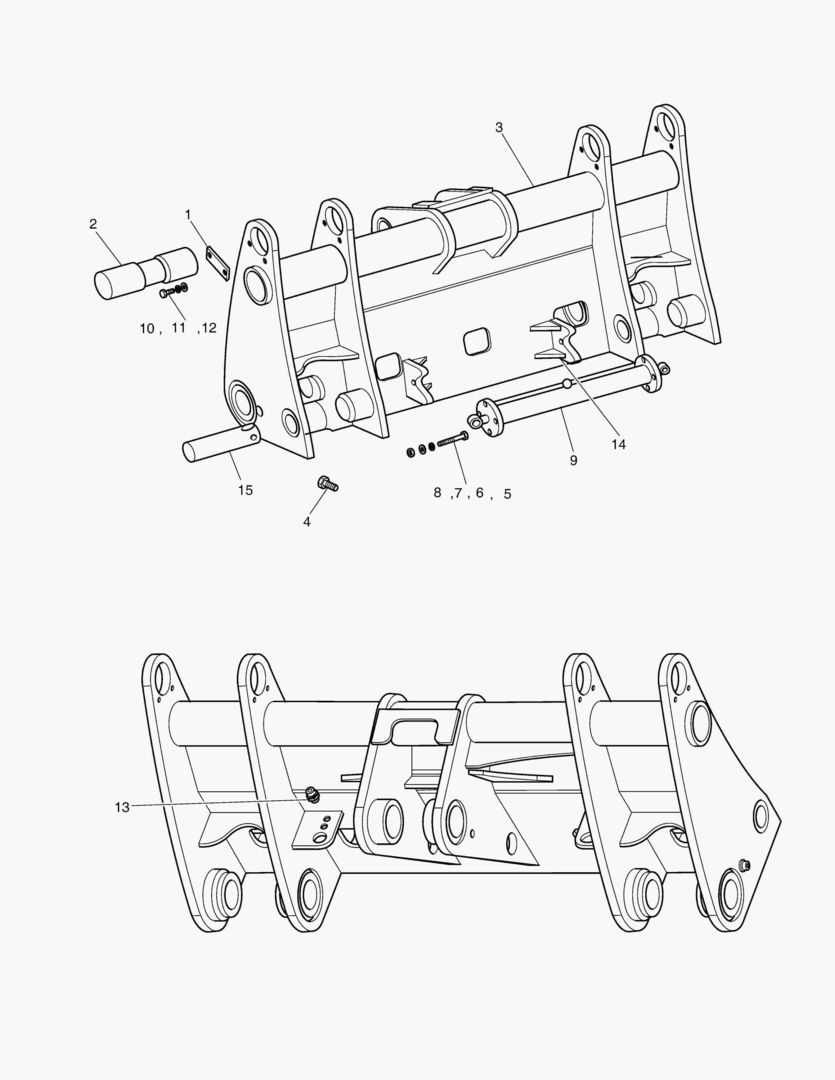 3
2
1
10 , 11 ,12
14
9
15
4
8 ,7 , 6 , 5
13