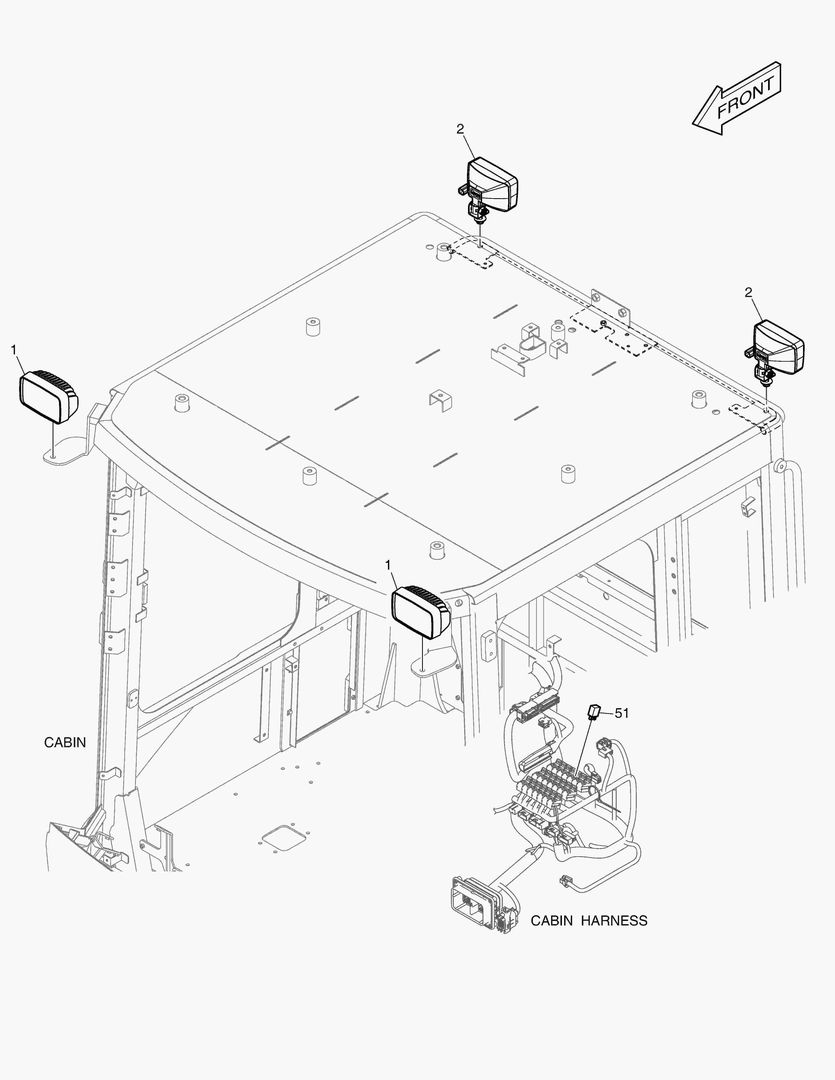 FRONT

2

2

1

1

51

CABIN

CABIN HARNESS