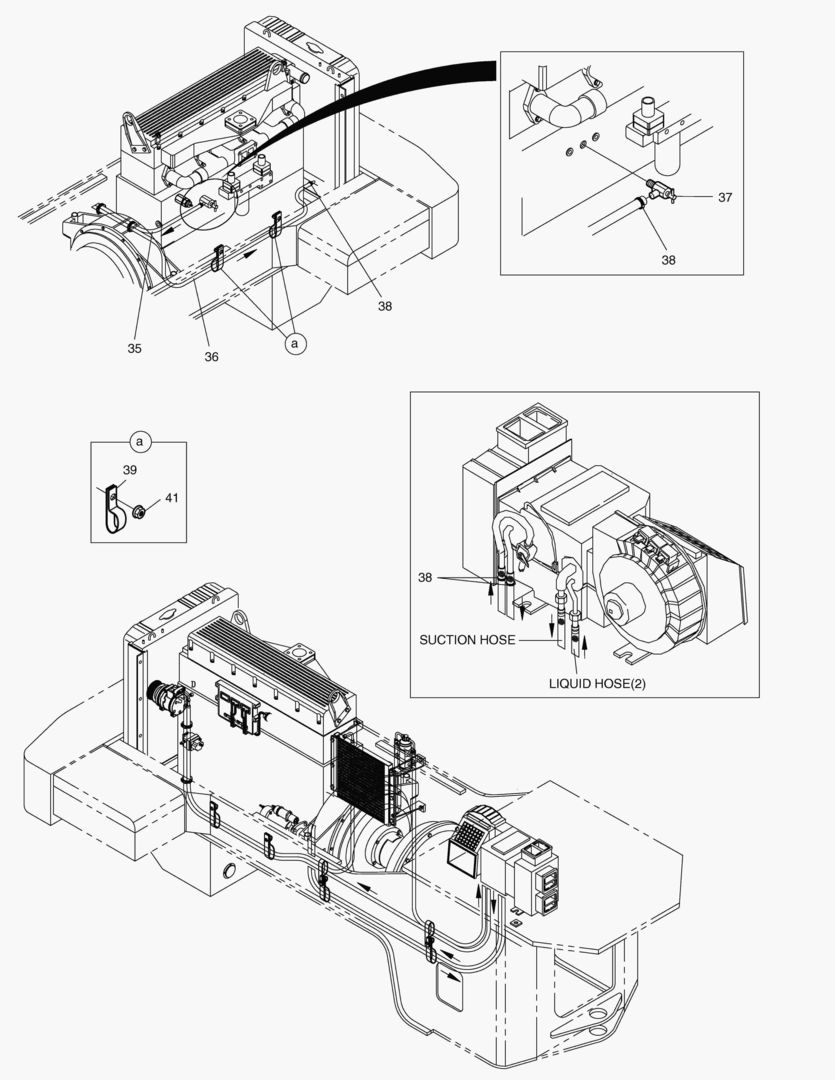 37

38

38

35

36

a

a

39

41

38

SUCTION HOSE

LIQUID HOSE(2)