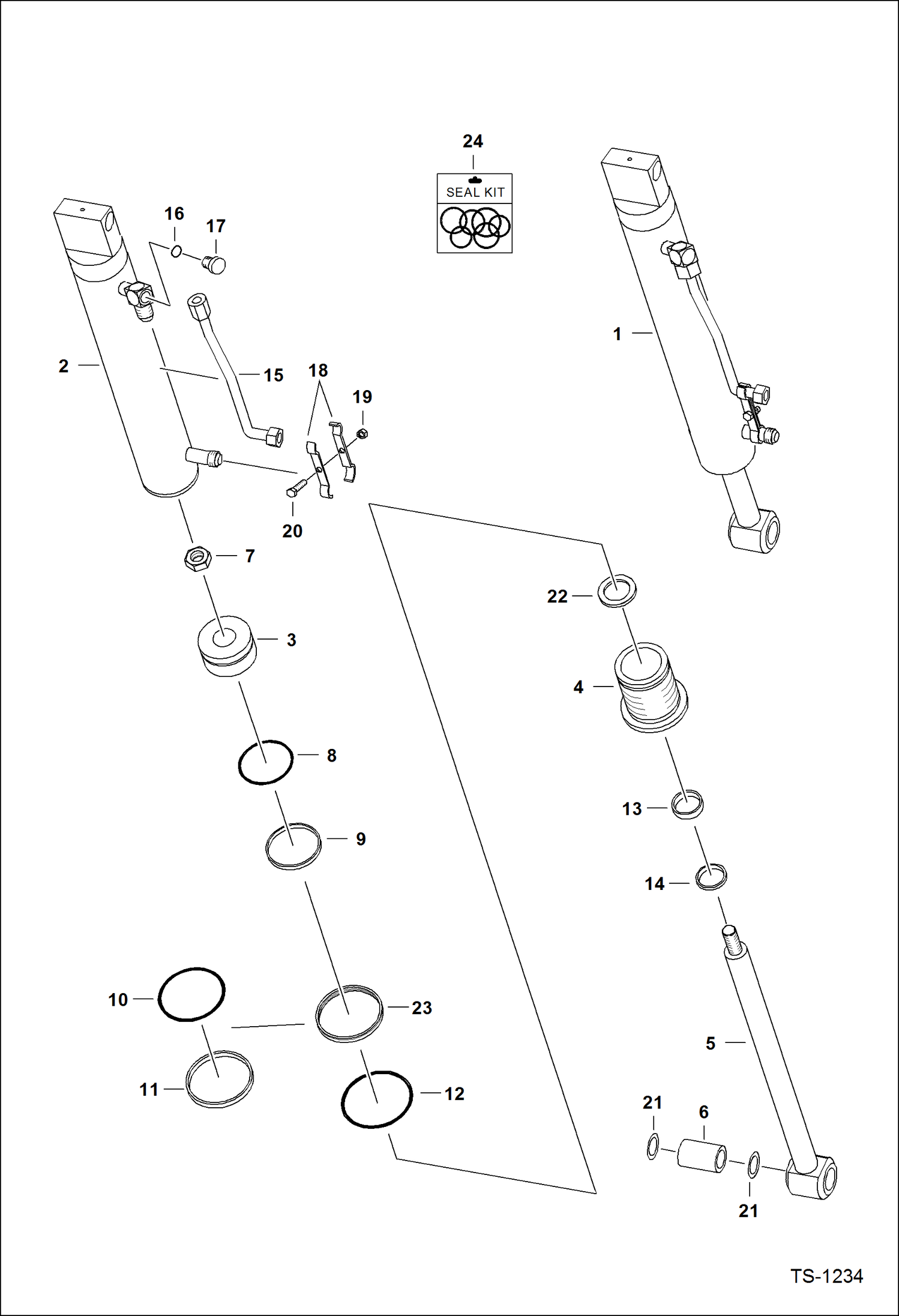 24
SEAL KIT
16
17
1
2
15
18
19
20
7
22
3
4
8
13
9
14
10
23
5
11
12
21
6
21
TS-1234