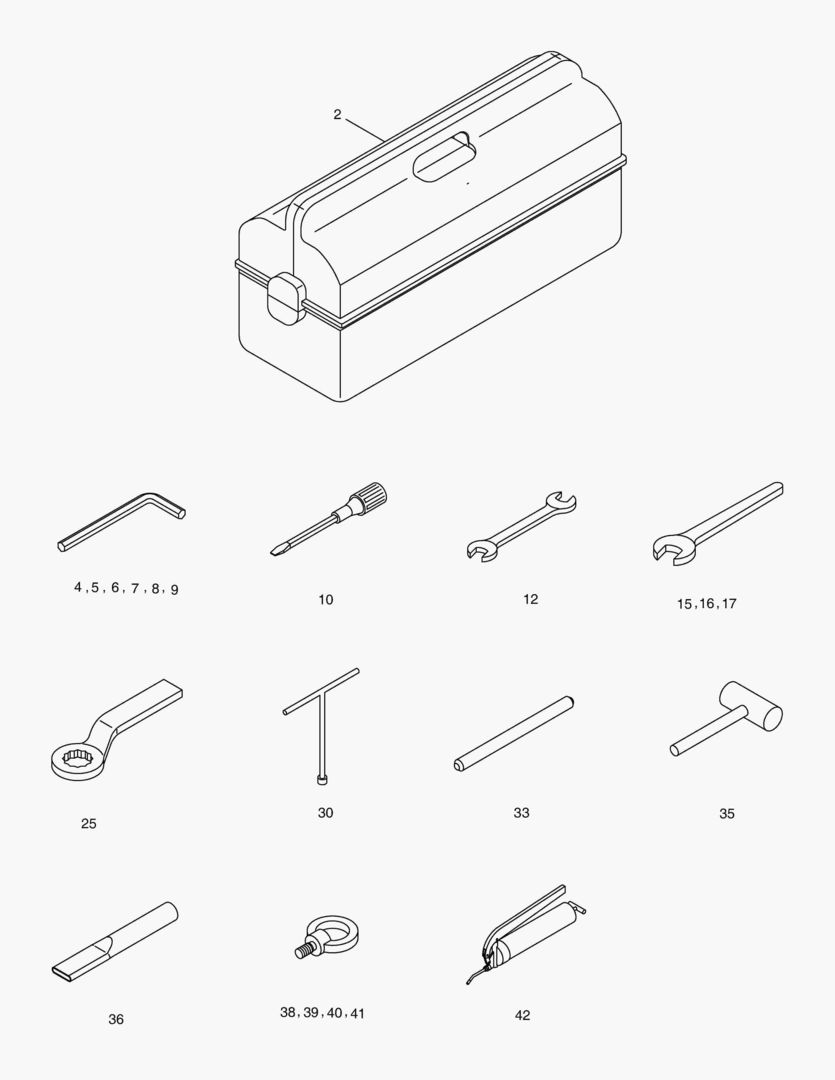 2

4, 5, 6, 7, 8, 9

10

12

15,16,17

25

30

33

35

36

38, 39, 40, 41

42