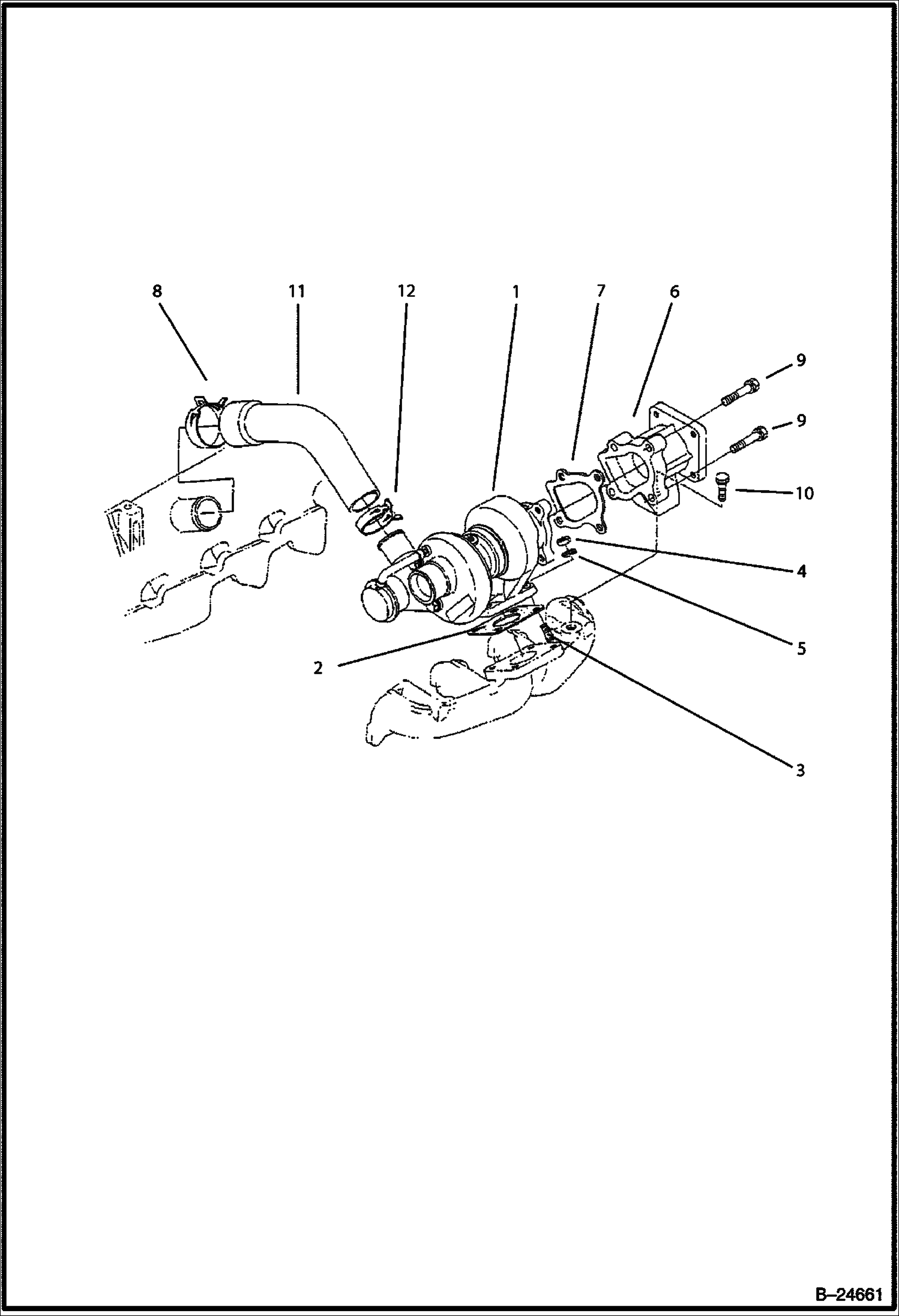 8
11
12
1
7
6
9
9
10
4
5
2
3

B–24661