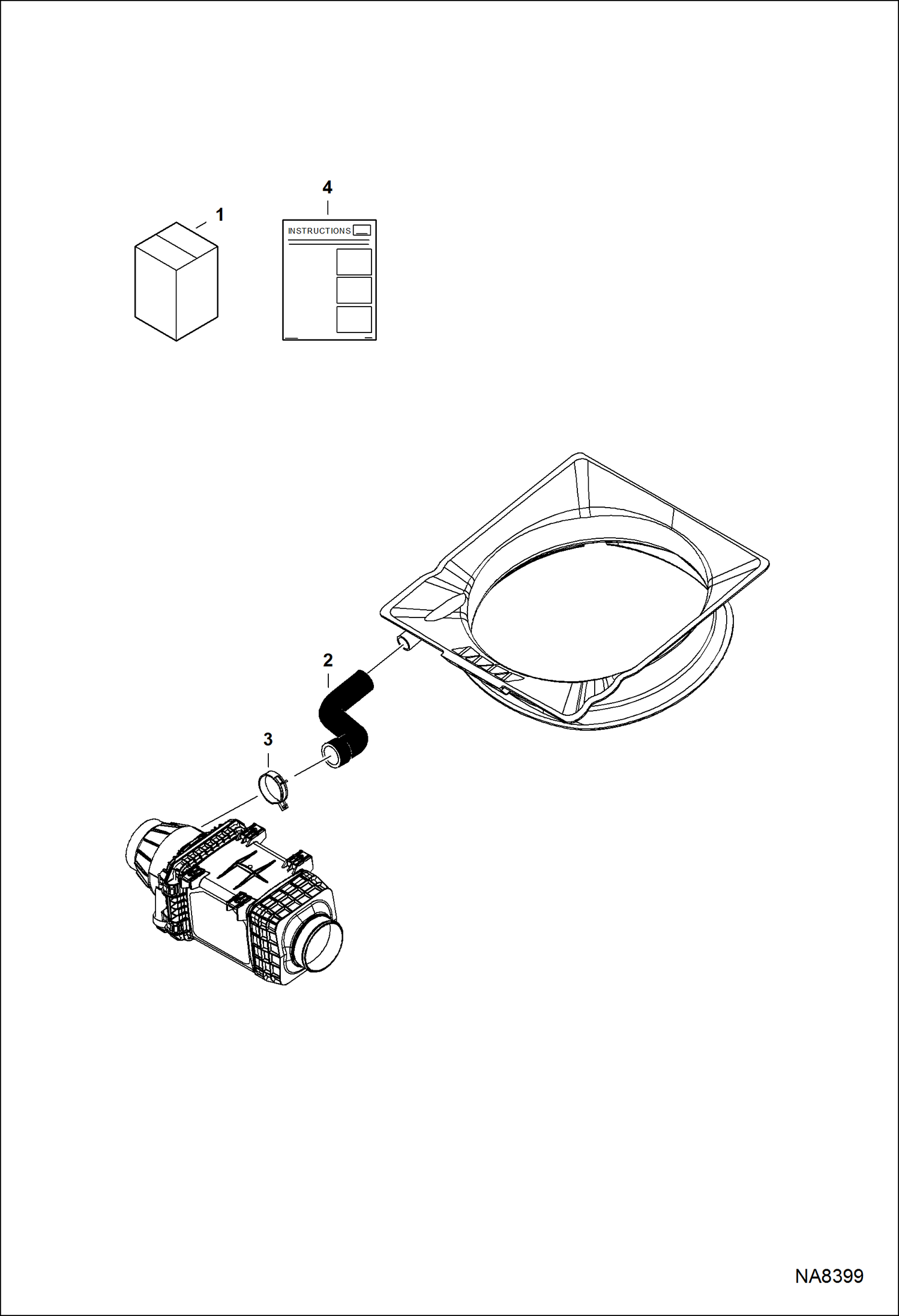 4

1

INSTRUCTIONS

2

3

NA8399