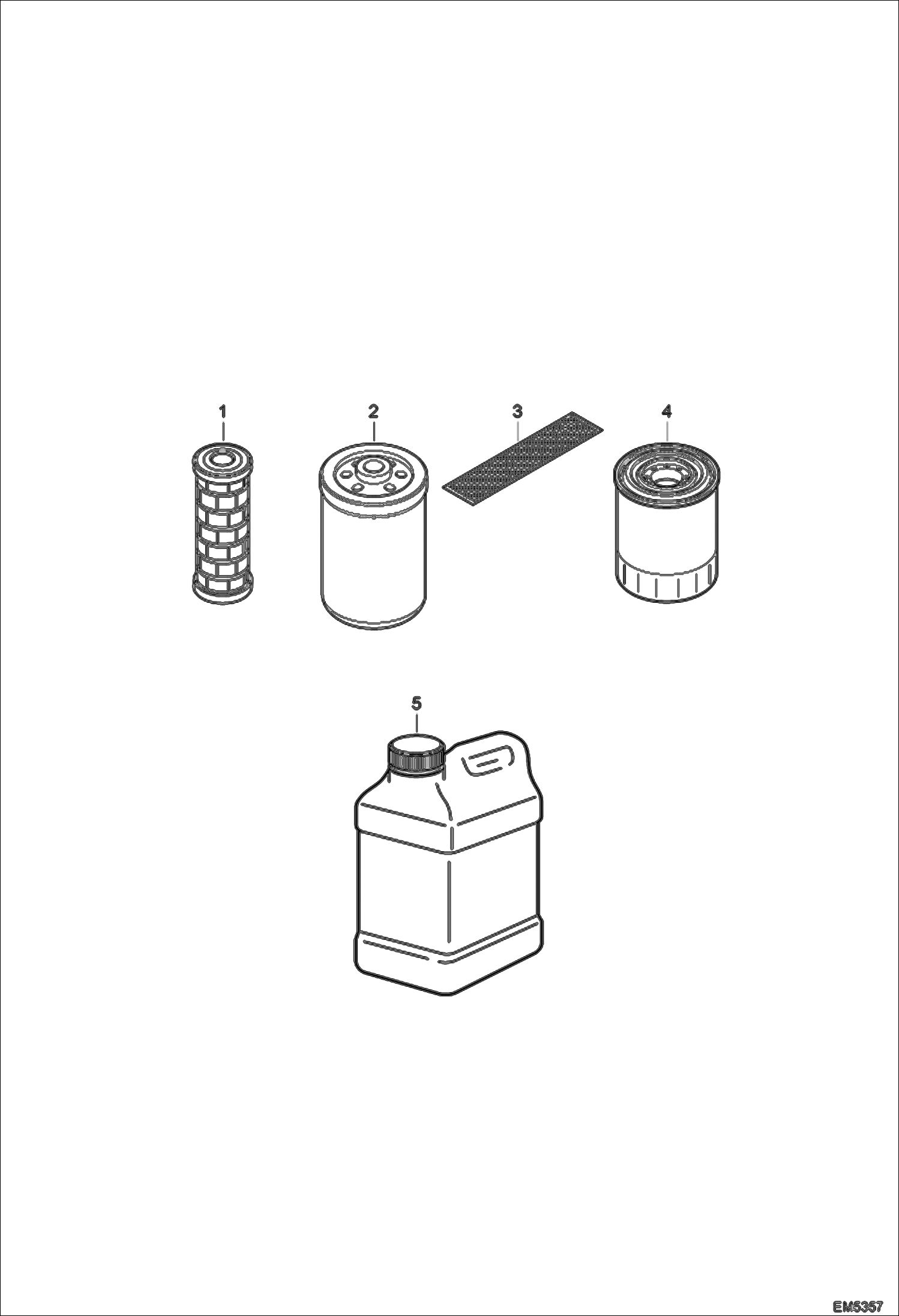 1
2
3
4
5
EM5357