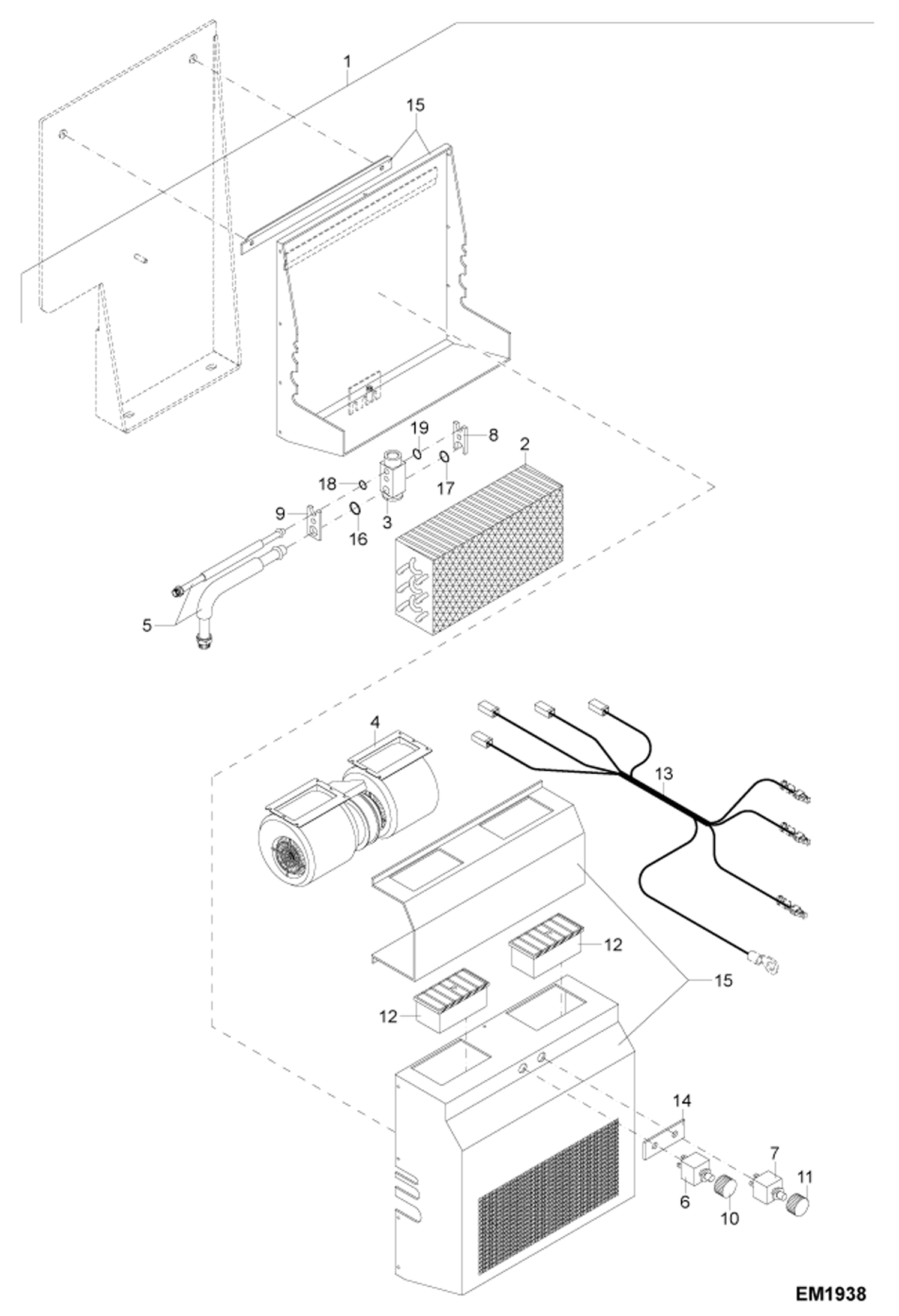 1
15
19
8
2
18
17
9
3
16
5
4
13
12
15
12
14
7
11
6
10
EM1938