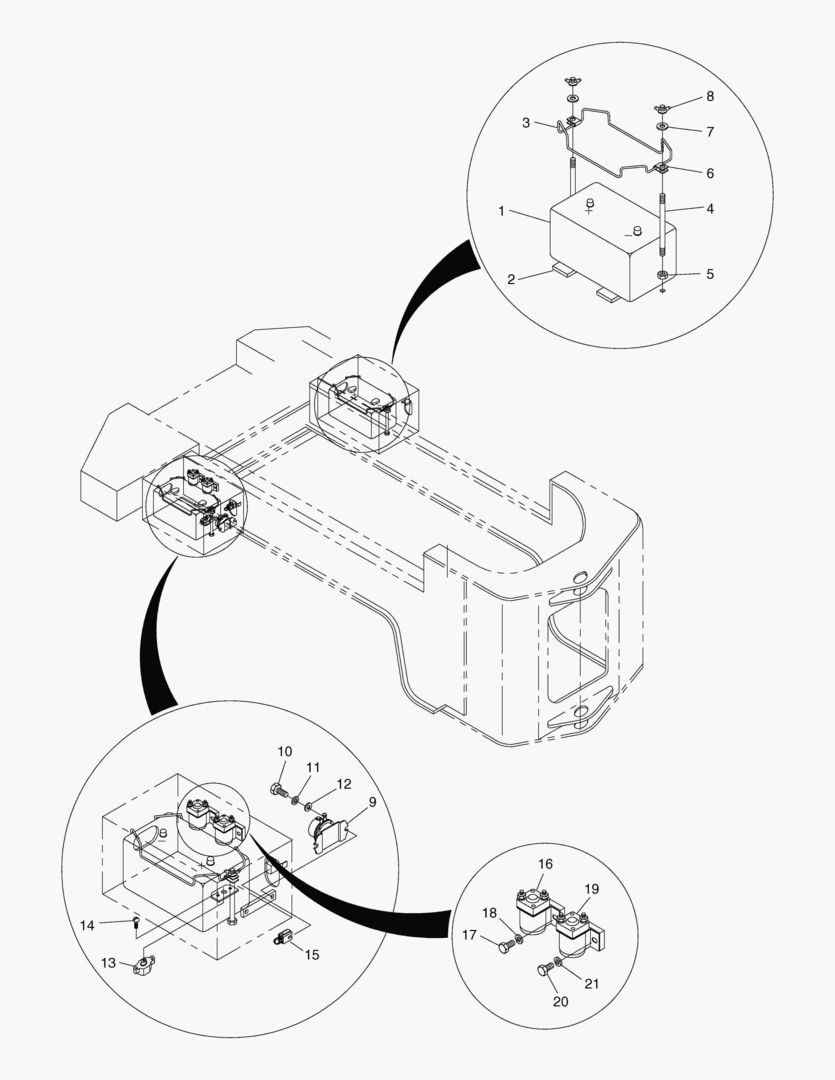 8
3
7
6
1
4
2
5
10
11
12
9
14
13
15
16
19
18
17
21
20