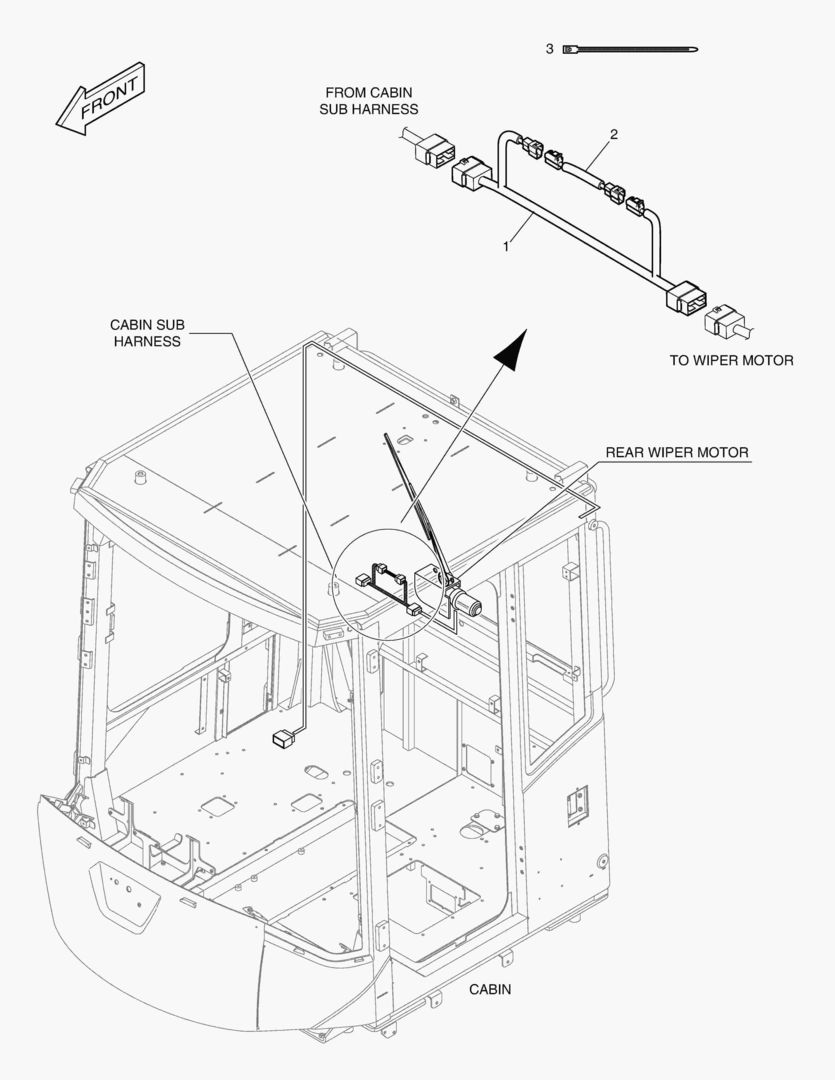 3

FRONT

FROM CABIN
SUB HARNESS

2

1

TO WIPER MOTOR

CABIN SUB
HARNESS

REAR WIPER MOTOR

CABIN