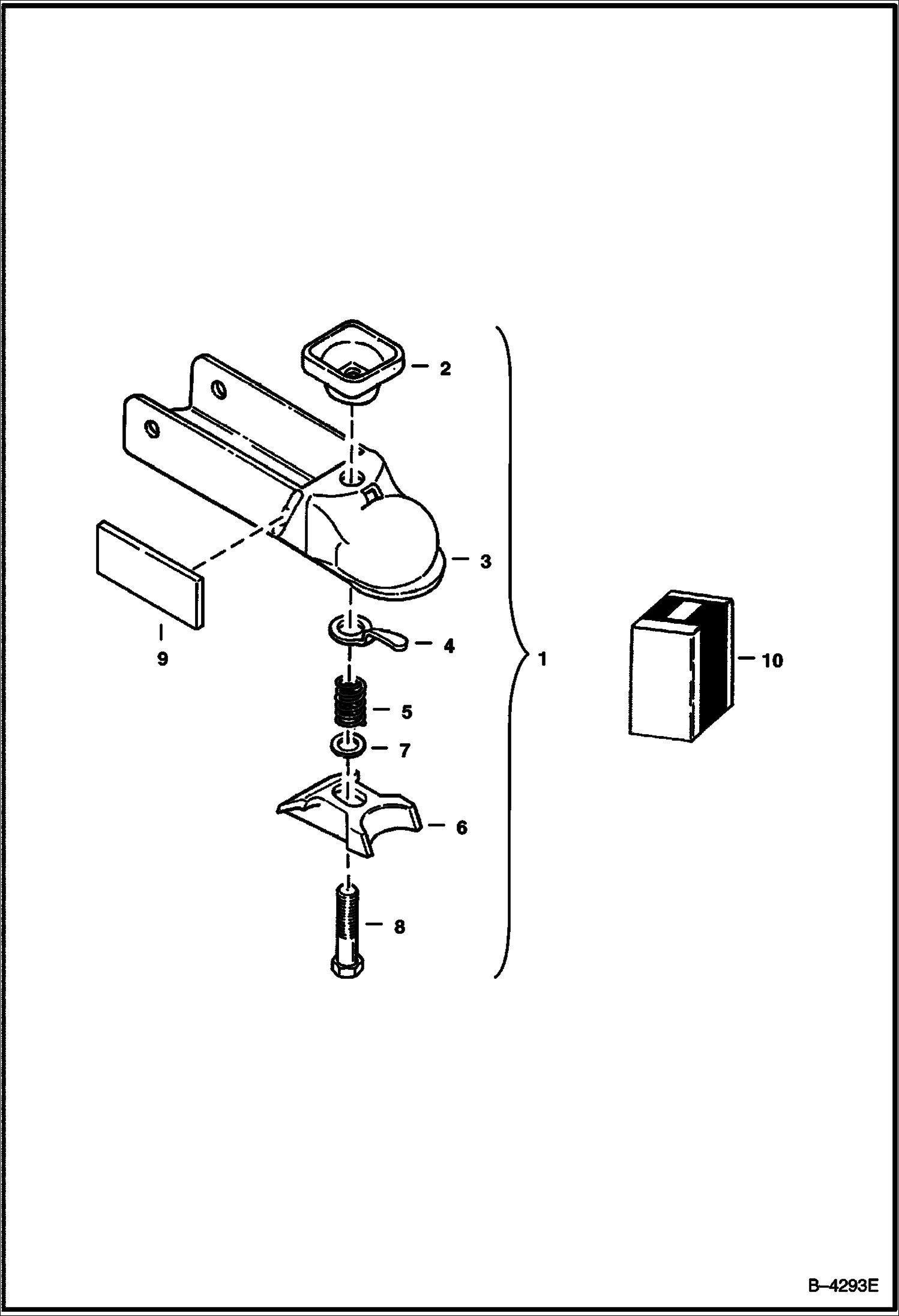 2
3
9
4
1
10
5
7
6
8
B–4293E