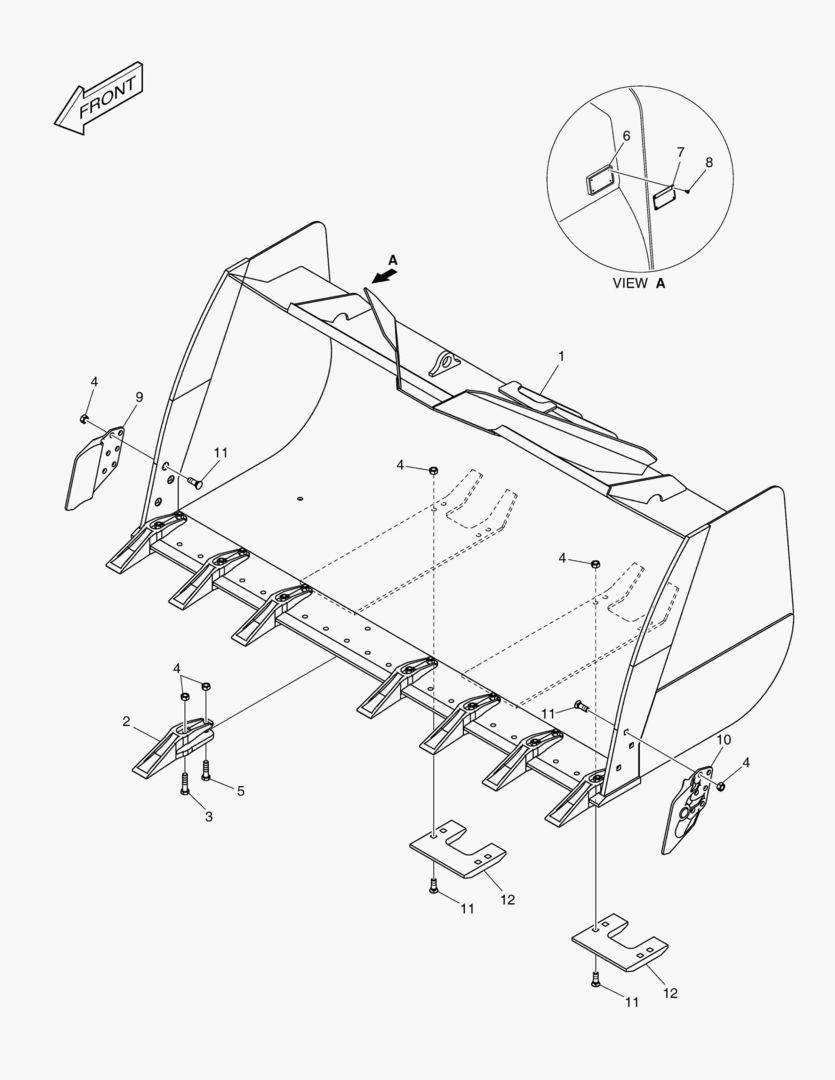 FRONT

6
7
8
VIEW A

A
1
4
9
11
4
4
4
2
5
3
11
10
4
12
11
12
11