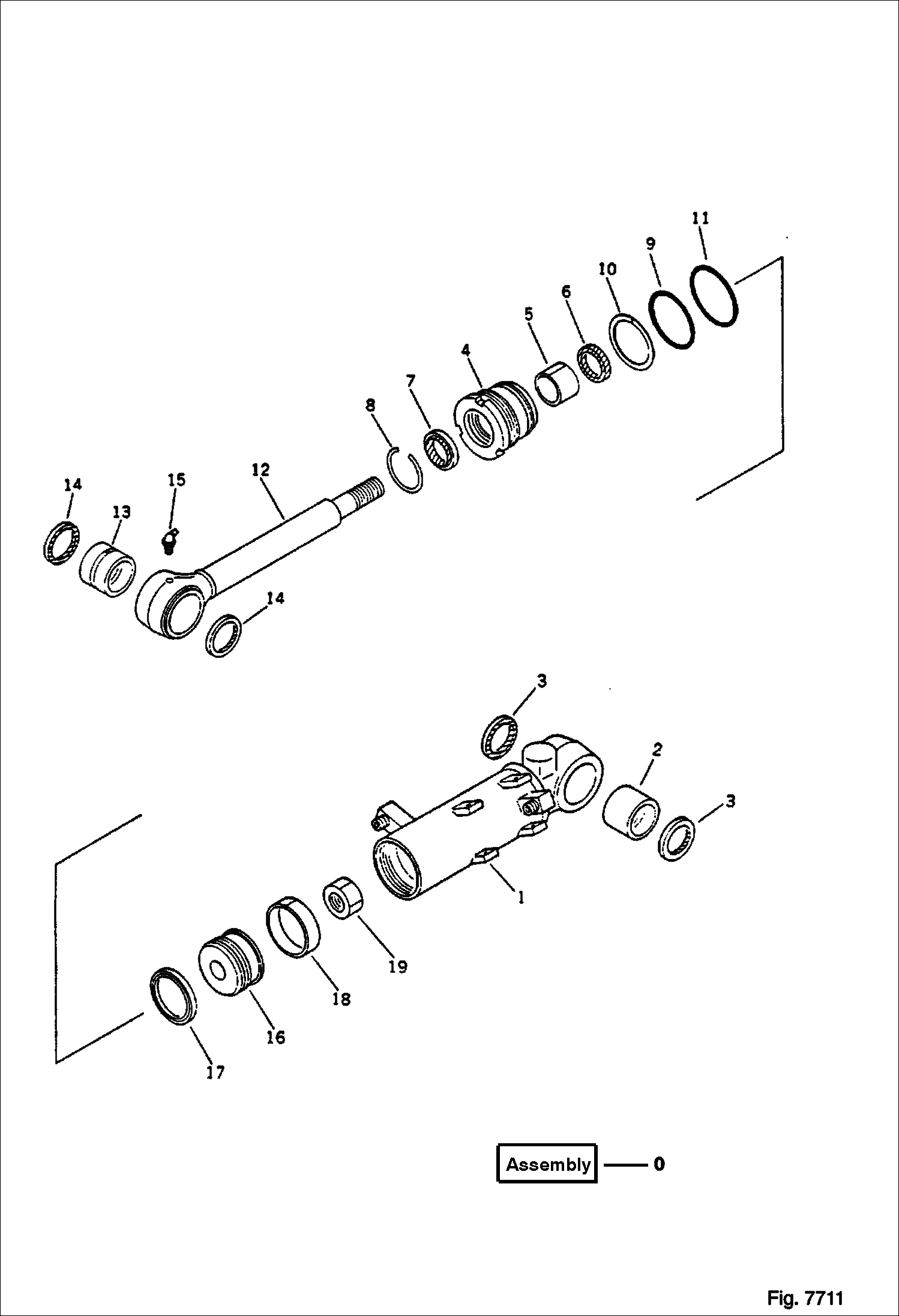 11
9
10
6
5
4
7
8
12
15
14
13
14
3
2
3
1
19
18
16
17

Assembly — 0

Fig. 7711