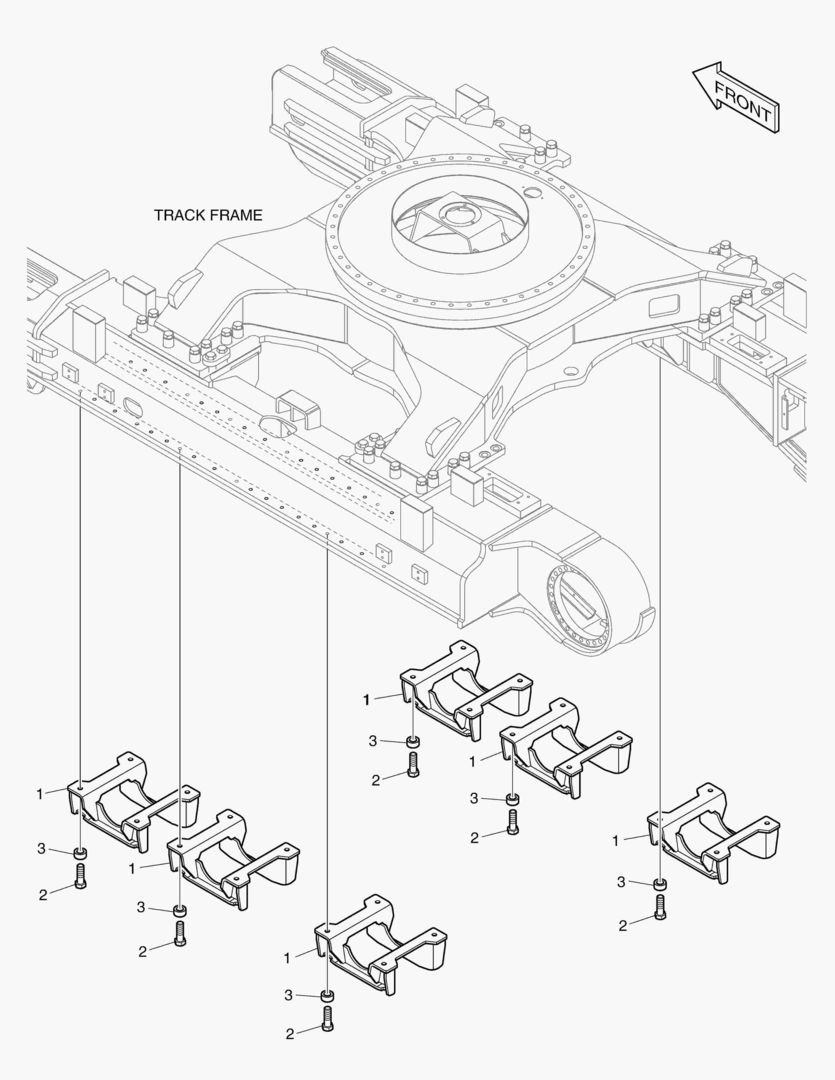 FRONT

TRACK FRAME

1
3
2
1
3
2
1
3
2
1
3
2
1
3
2
1
3
2