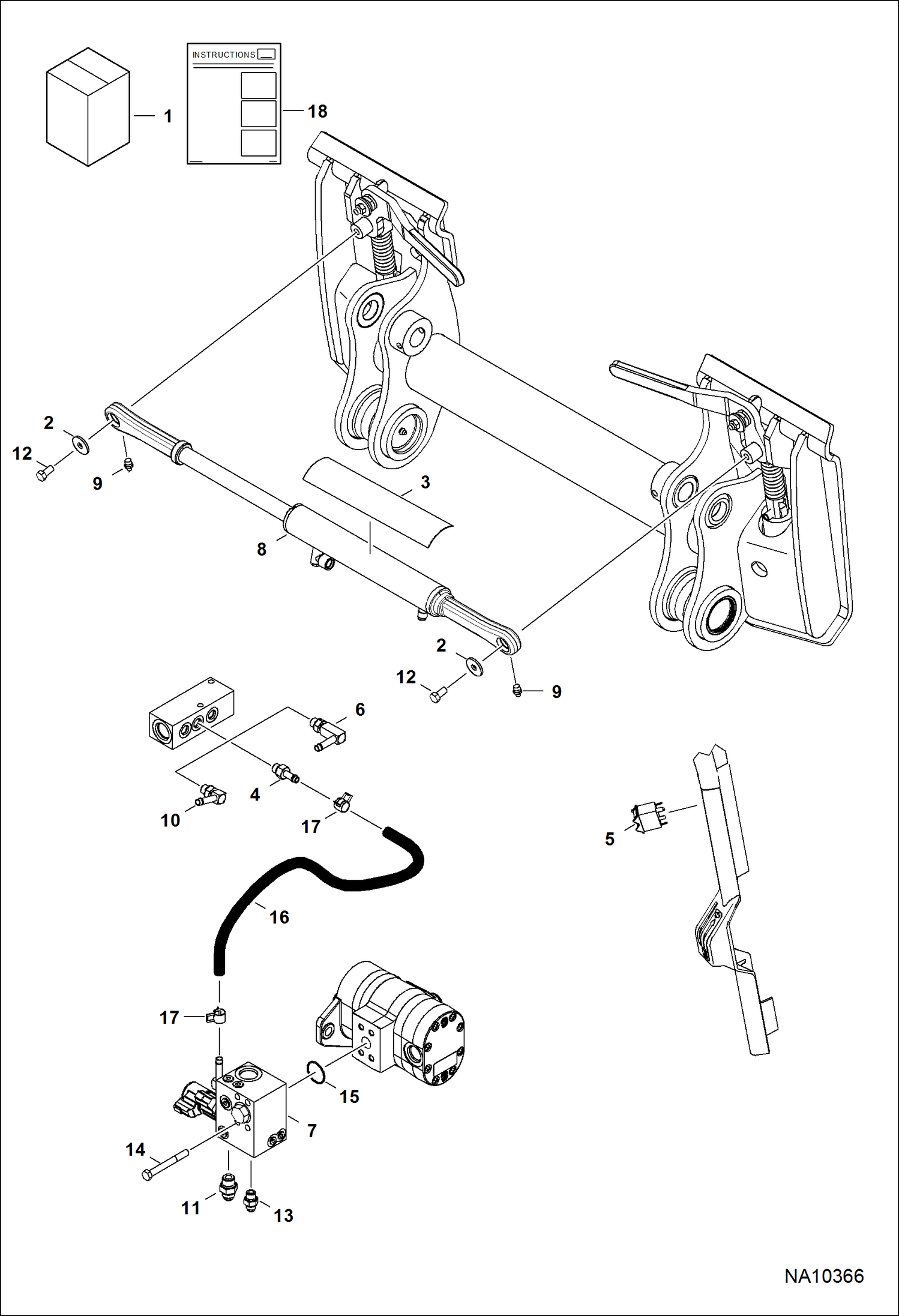 INSTRUCTIONS

1

18

2

12

9

3

8

2

12

9

6

4

10

17

5

16

17

15

7

14

11

13

NA10366