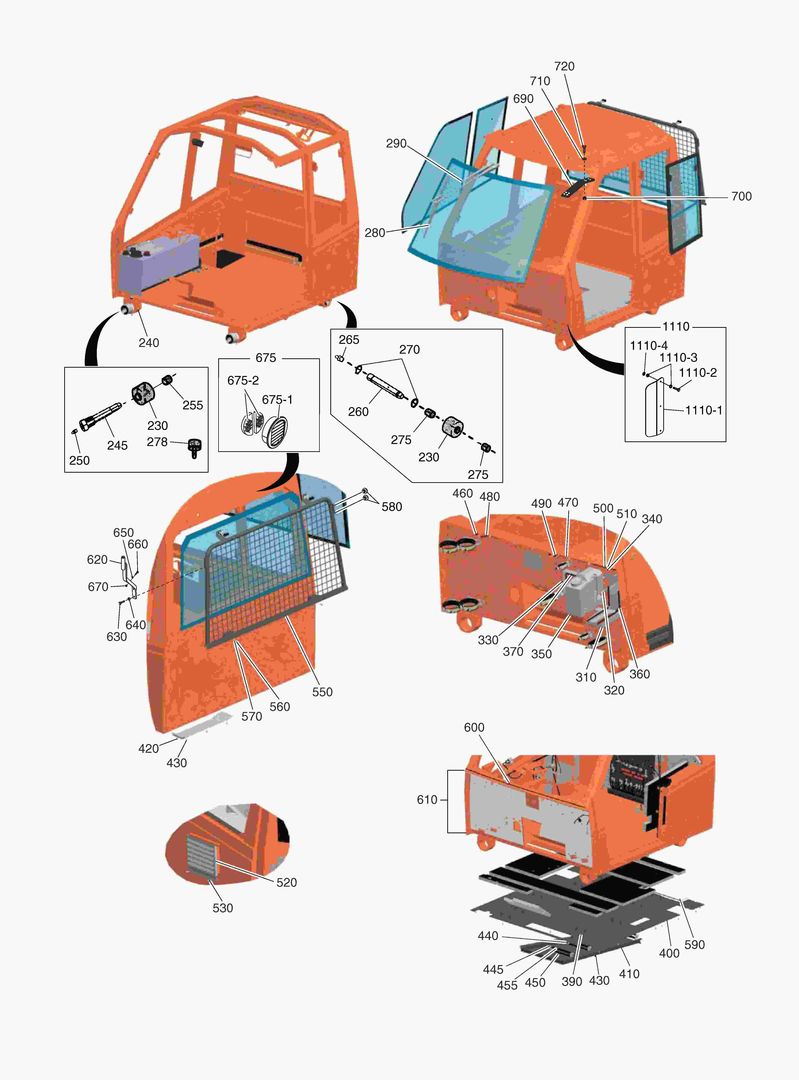 720
710
690
290
700
280
240
1110
1110-4
1110-3
1110-2
1110-1
675
675-2
675-1
265
270
260
275
230
275
255
230
245
278
250
580
650
660
620
670
630
640
550
560
570
420
430
460
480
490
470
500
510
340
330
370
350
310
320
360
600
610
520
530
440
445
455
450
390
430
410
400
590