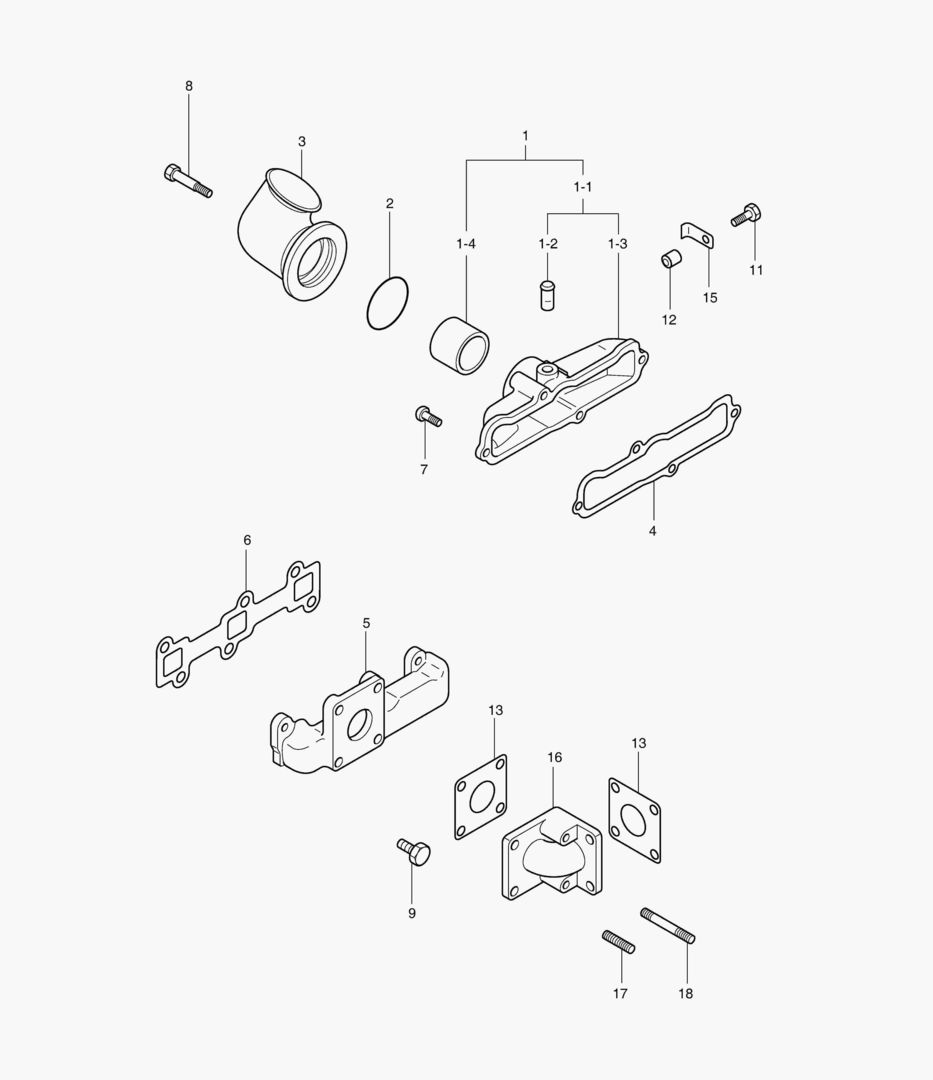 8
3
2
1
1-1
1-4
1-2
1-3
11
15
12
7
4
6
5
13
16
13
9
17
18