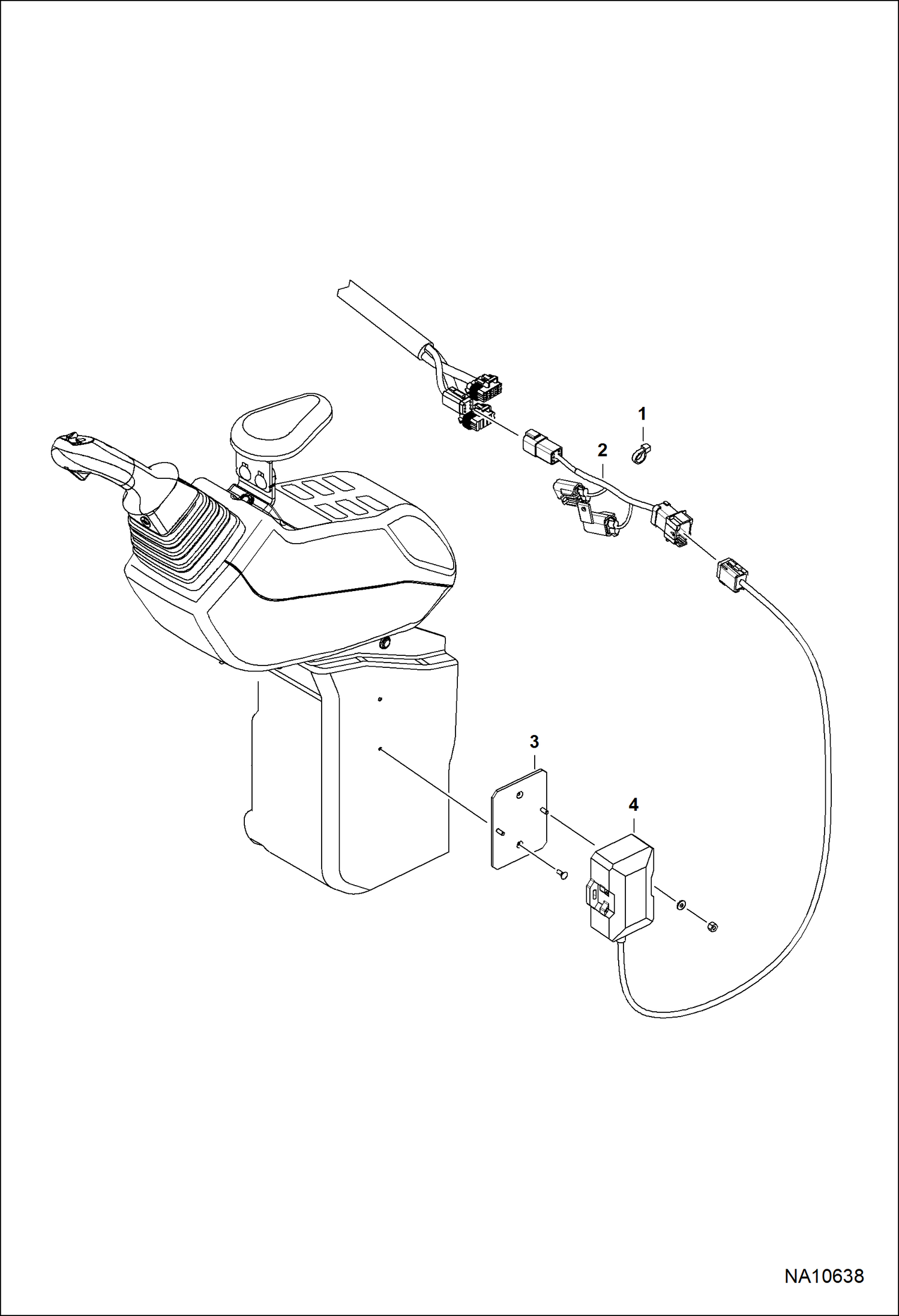 1
2
3
4
NA10638