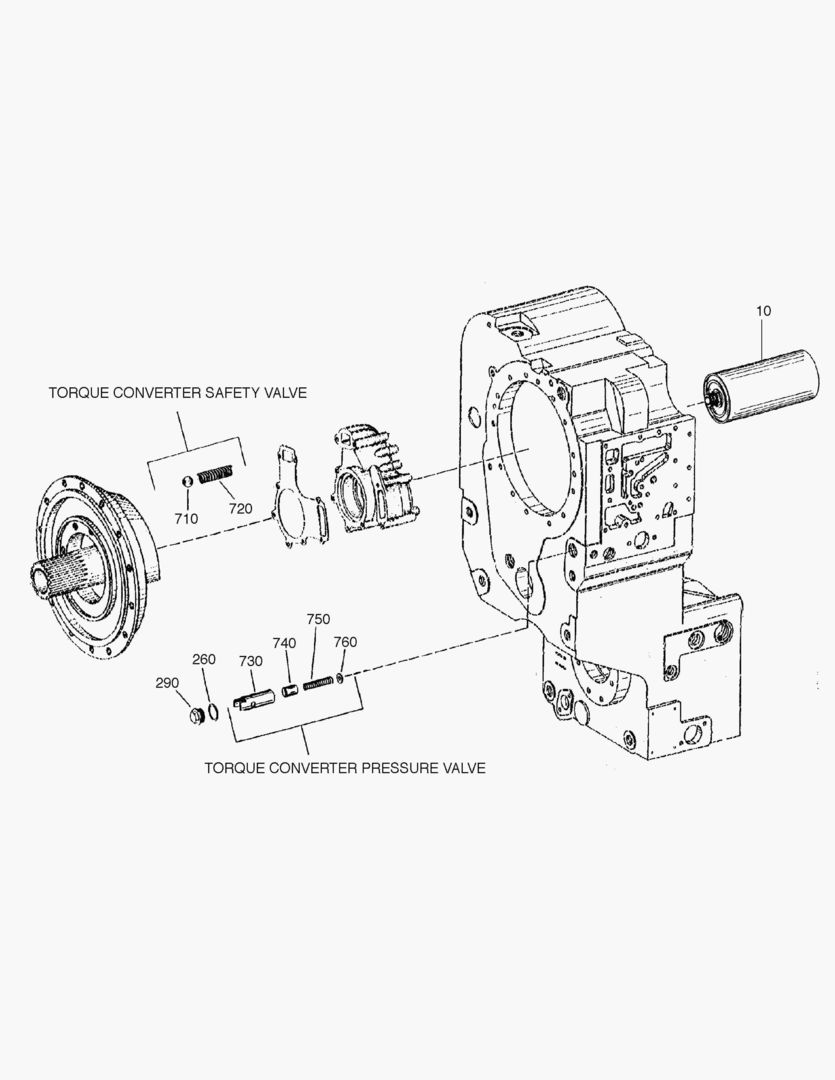 10

TORQUE CONVERTER SAFETY VALVE

710

720

750

740

760

730

260

290

TORQUE CONVERTER PRESSURE VALVE