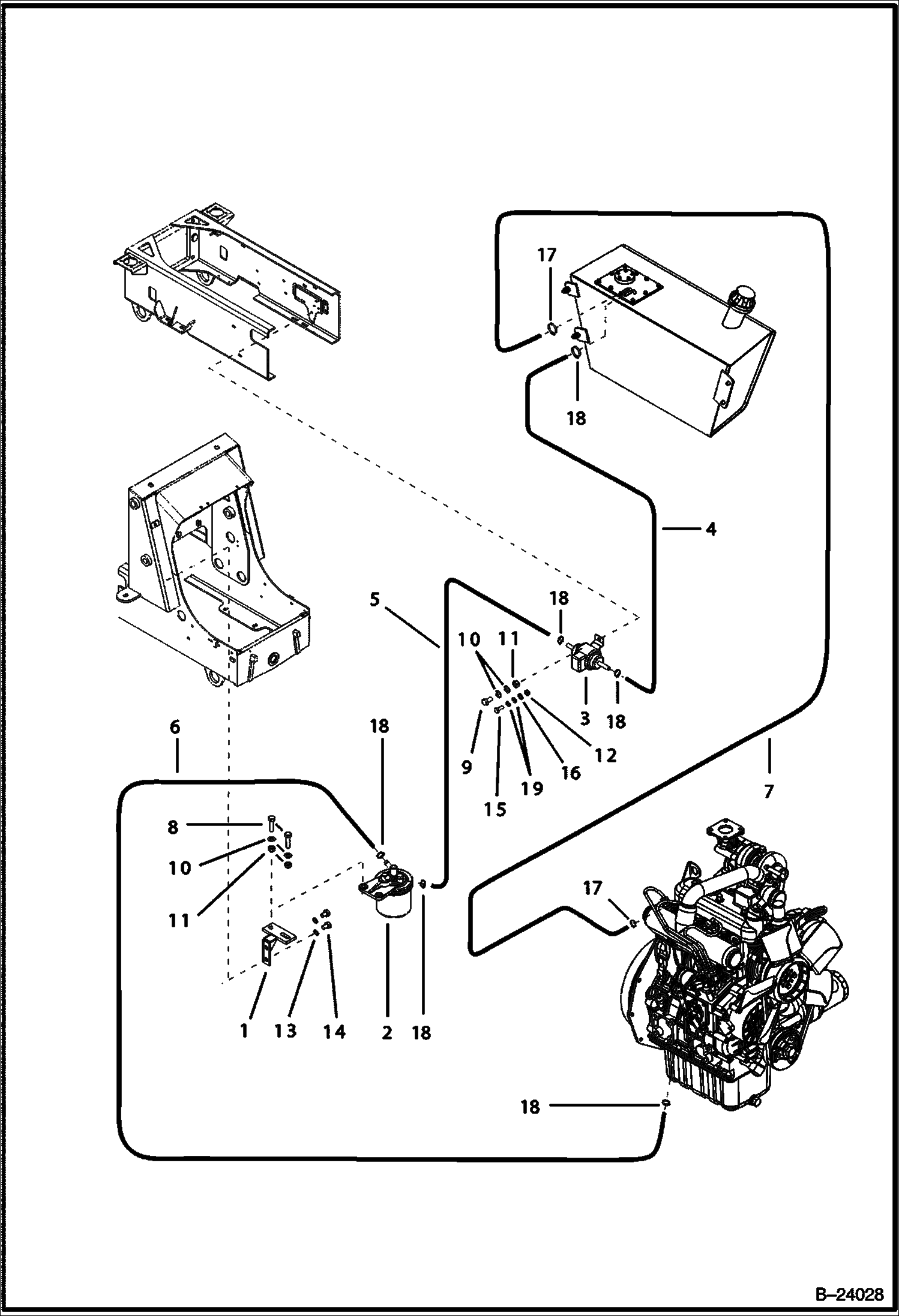 17
18
4
5
18
10
11
3
18
9
15
19
16
12
6
18
7
8
10
11
17
1
13
14
2
18
18
B–24028