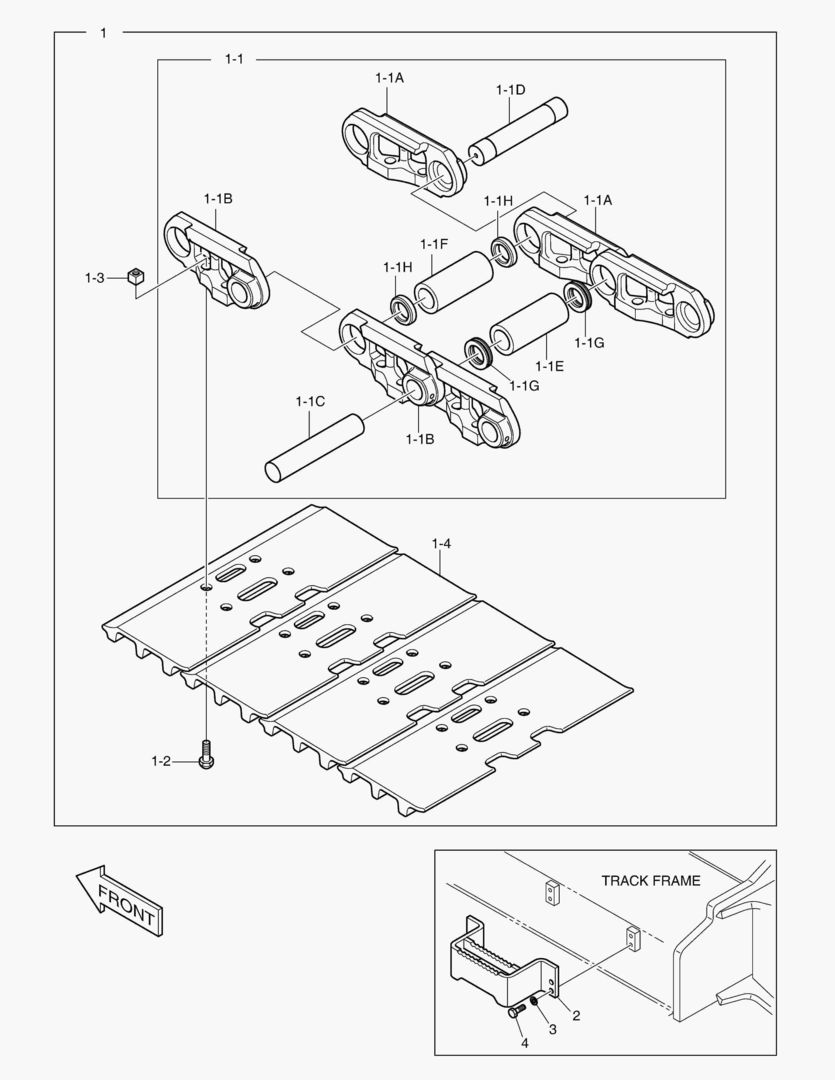 1

1-1

1-1A

1-1D

1-1B

1-1H

1-1A

1-1F

1-3

1-1H

1-1G

1-1E

1-1G

1-1C

1-1B

1-4

1-2

FRONT

TRACK FRAME

2

3

4