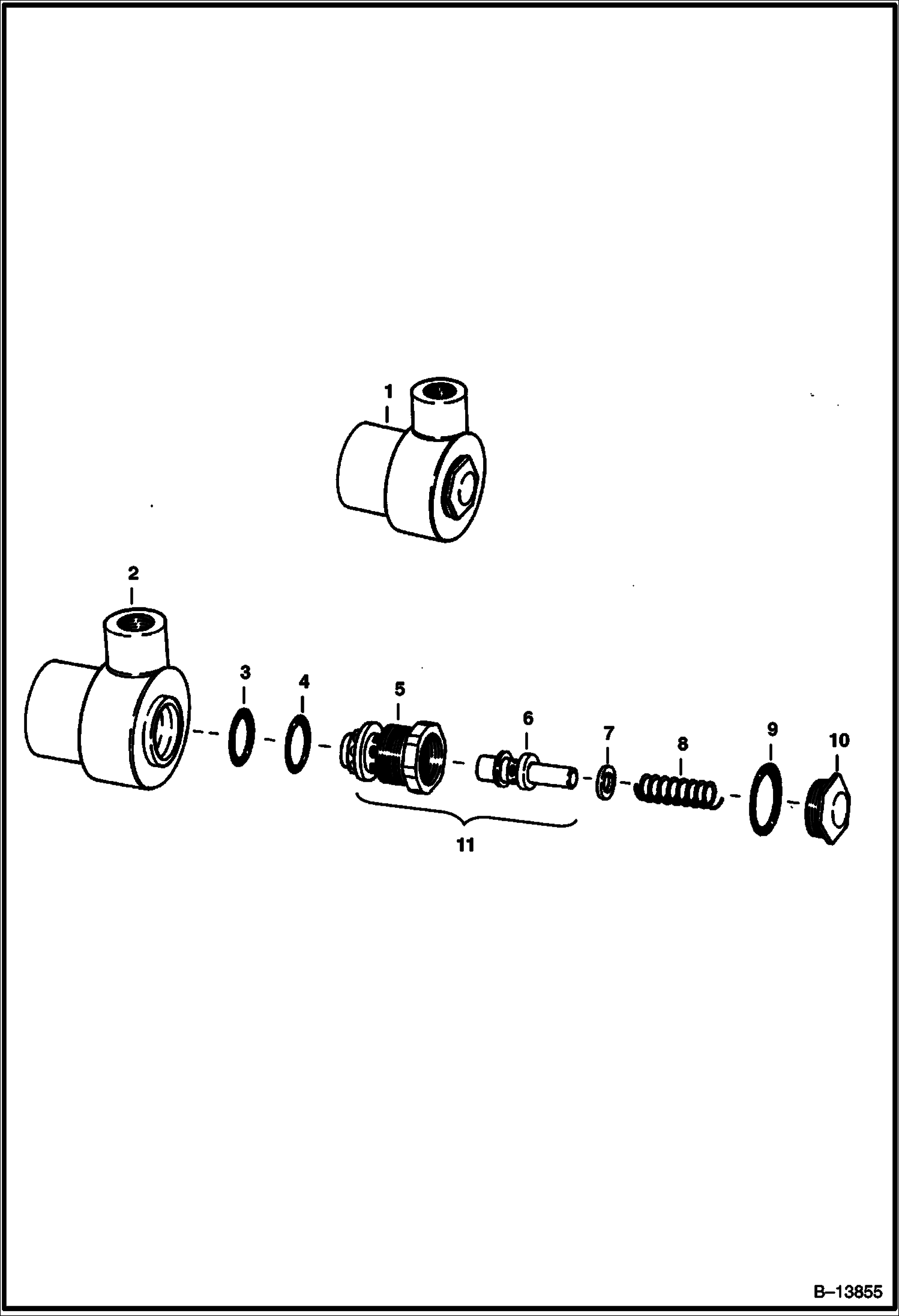 1

2

3

4

5

6

7

8

9

10

11

B–13855