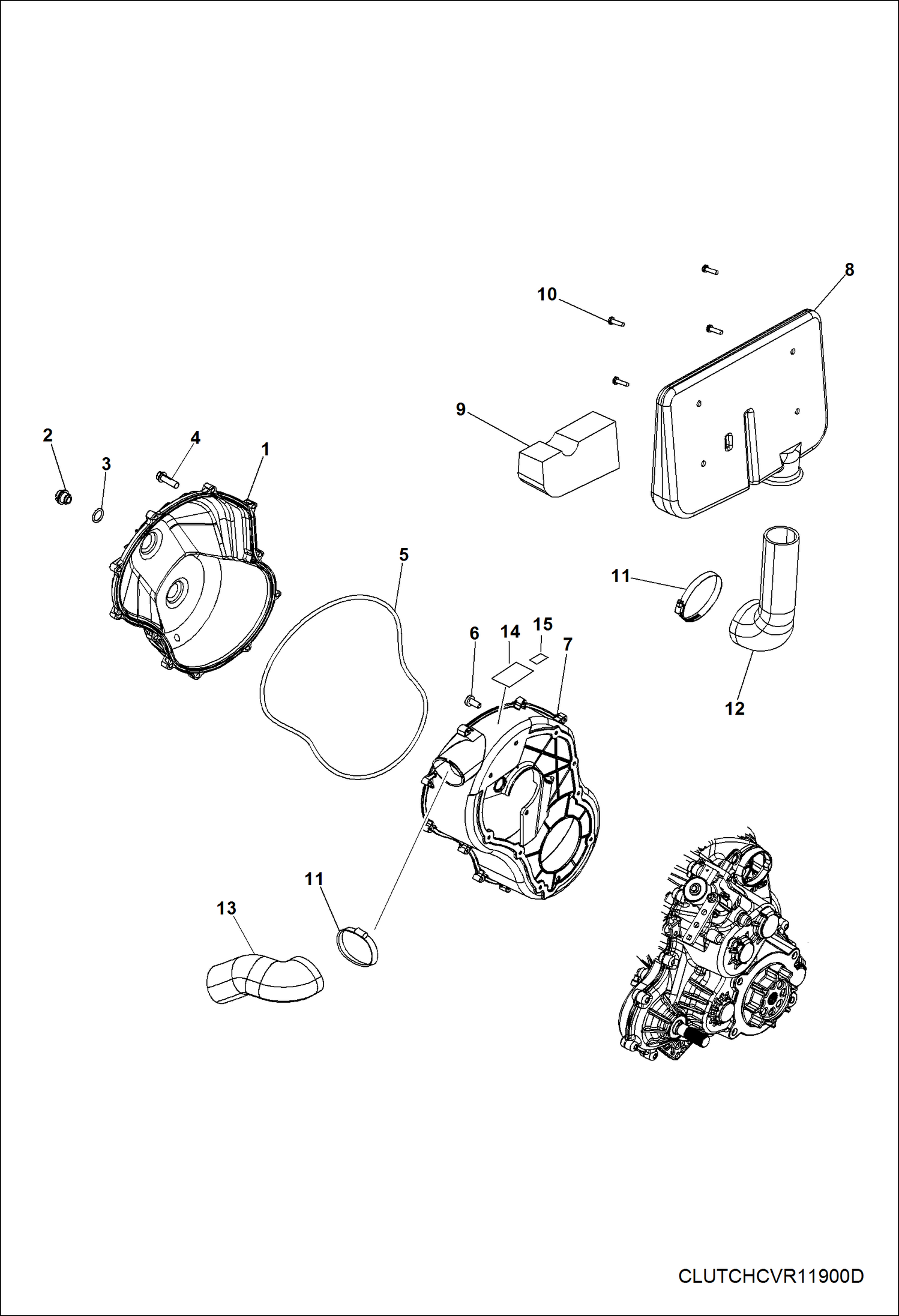 8
10
9
2
4
1
3
5
11
6
14
15
7
12
11
13
CLUTCHCVR11900D