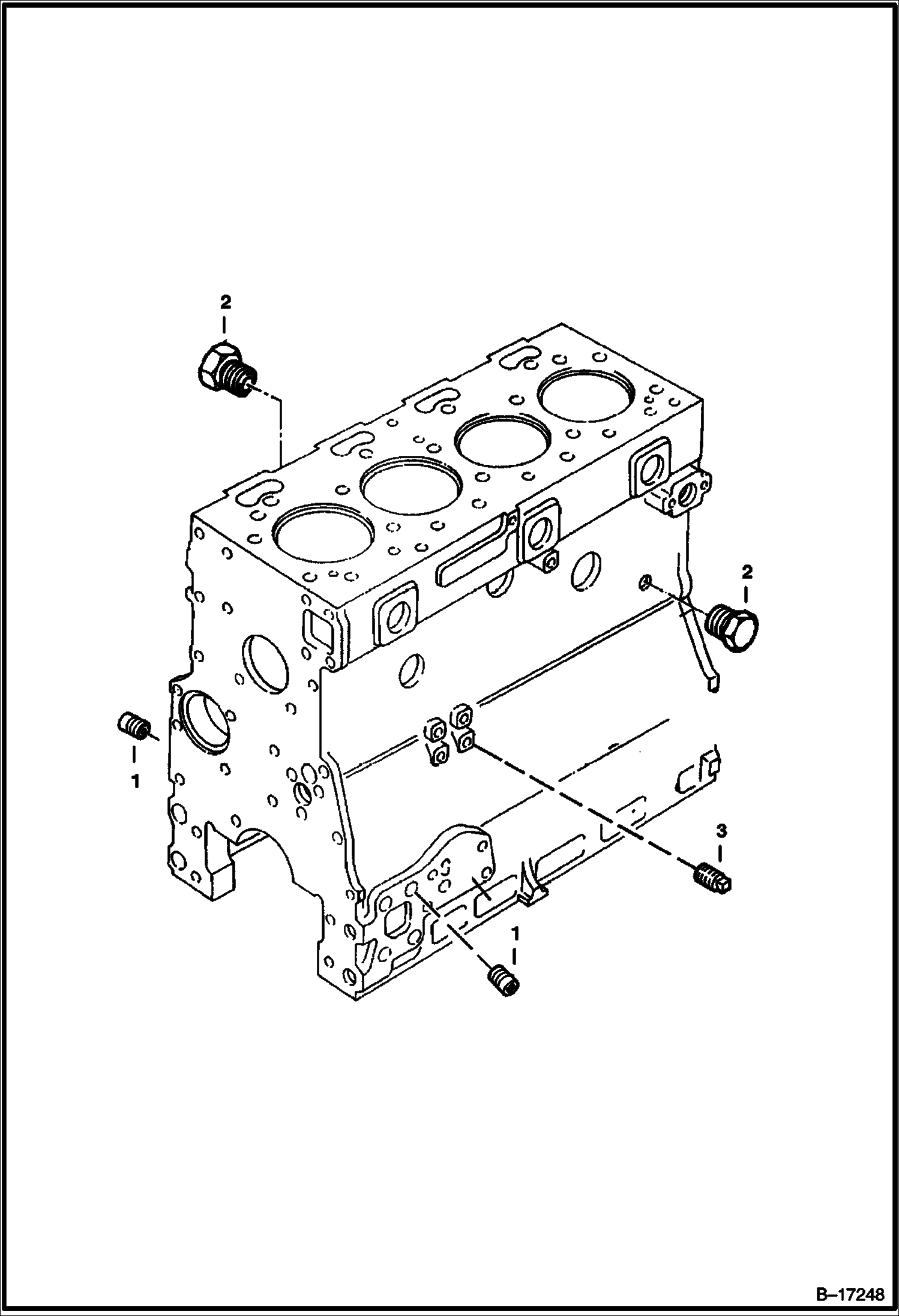 2

2

1

3

1

B–17248