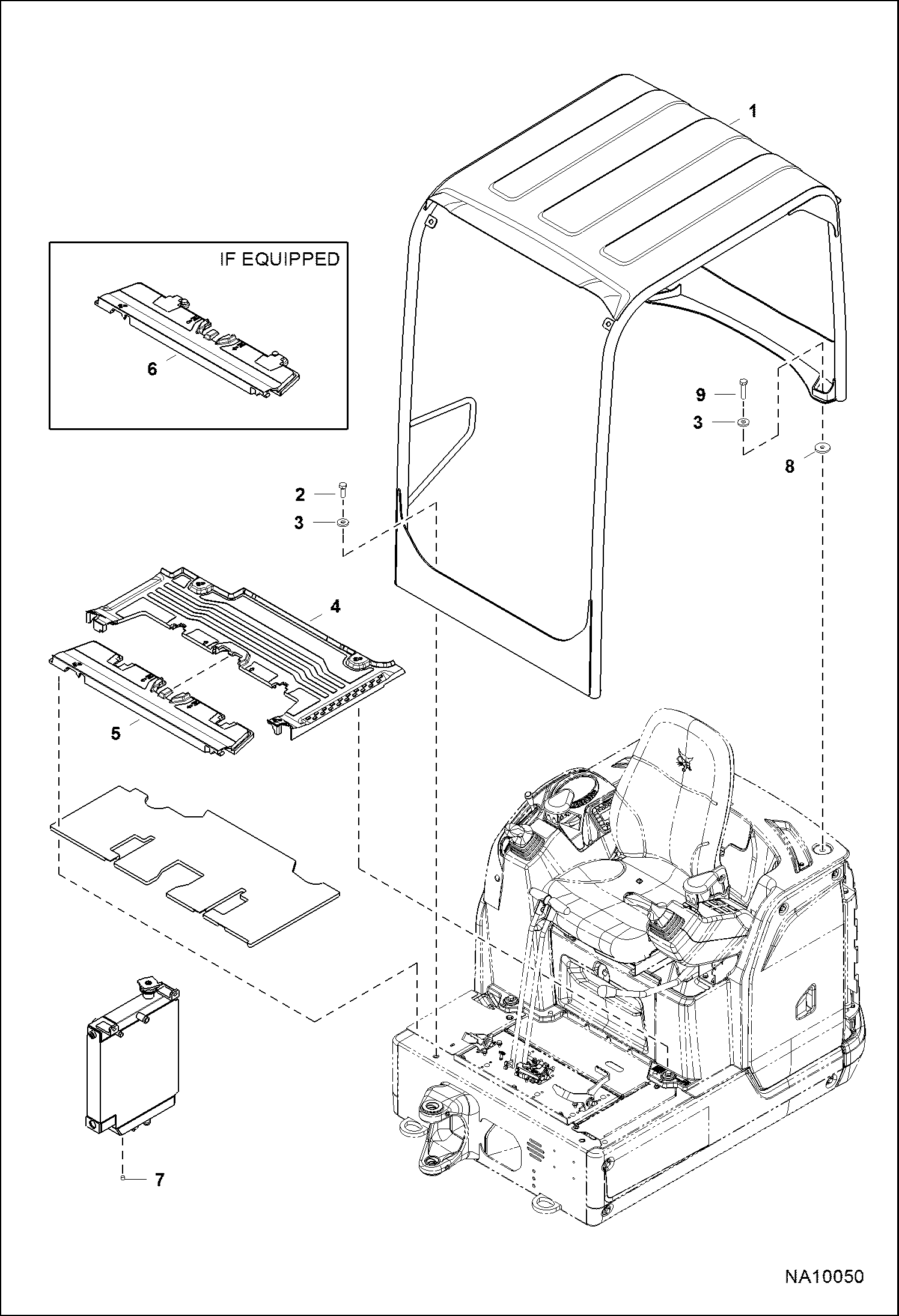 1

IF EQUIPPED

6

9

3

8

2

3

4

5

7

NA10050