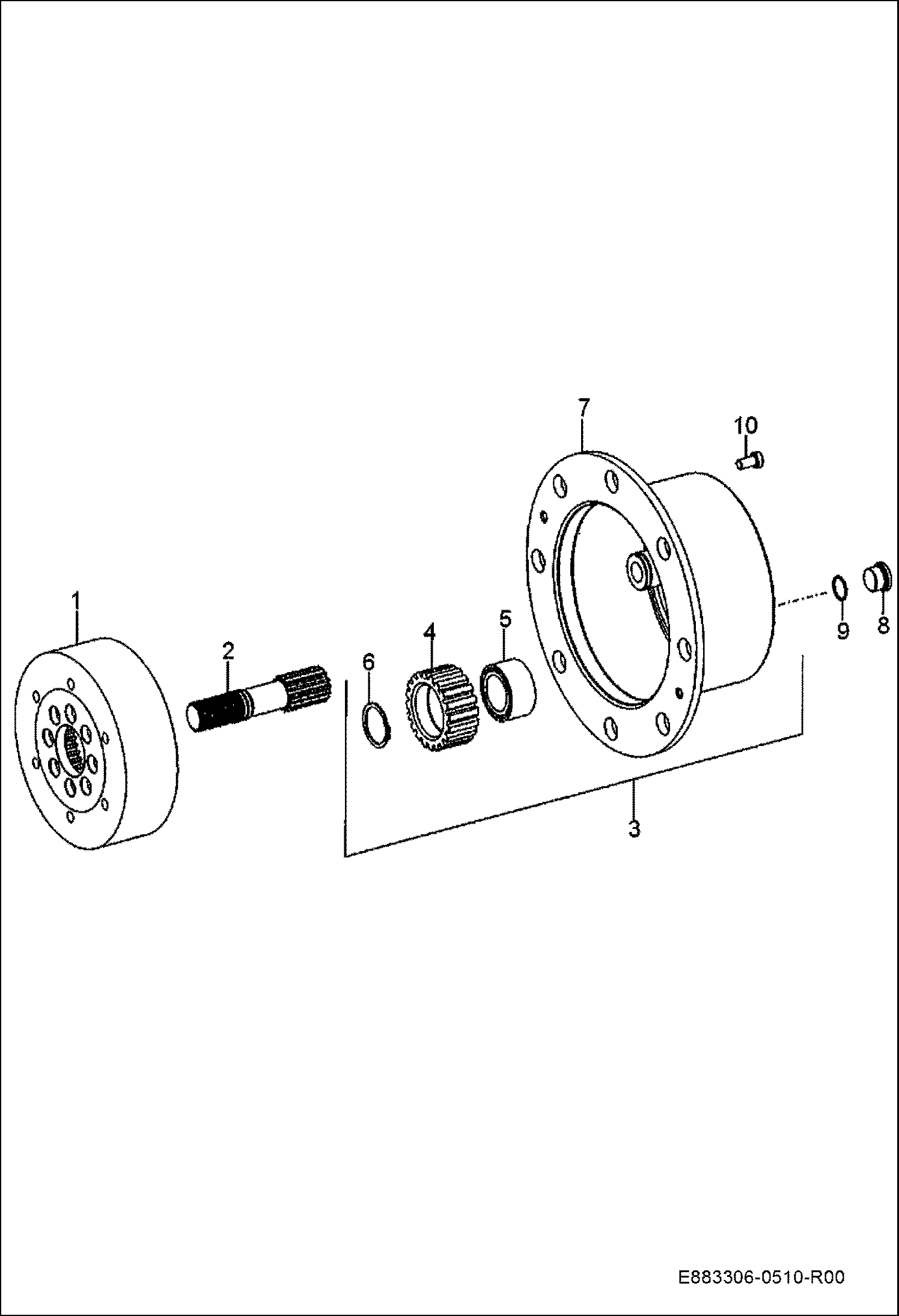 7
10
1
2
6
4
5
9
8
3
E883306-0510-R00