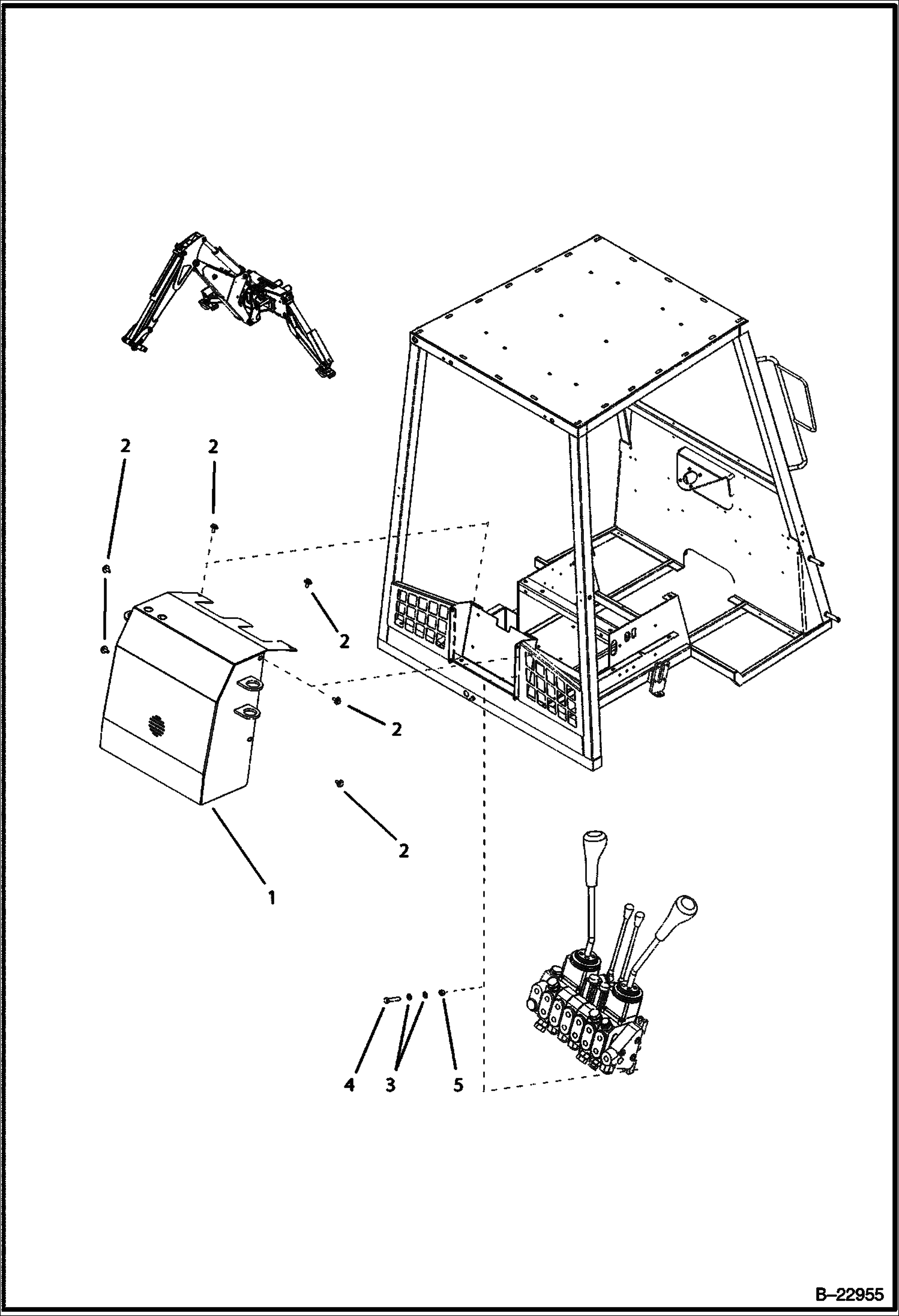 2
2
2
2
2
1
4
3
5
B–22955