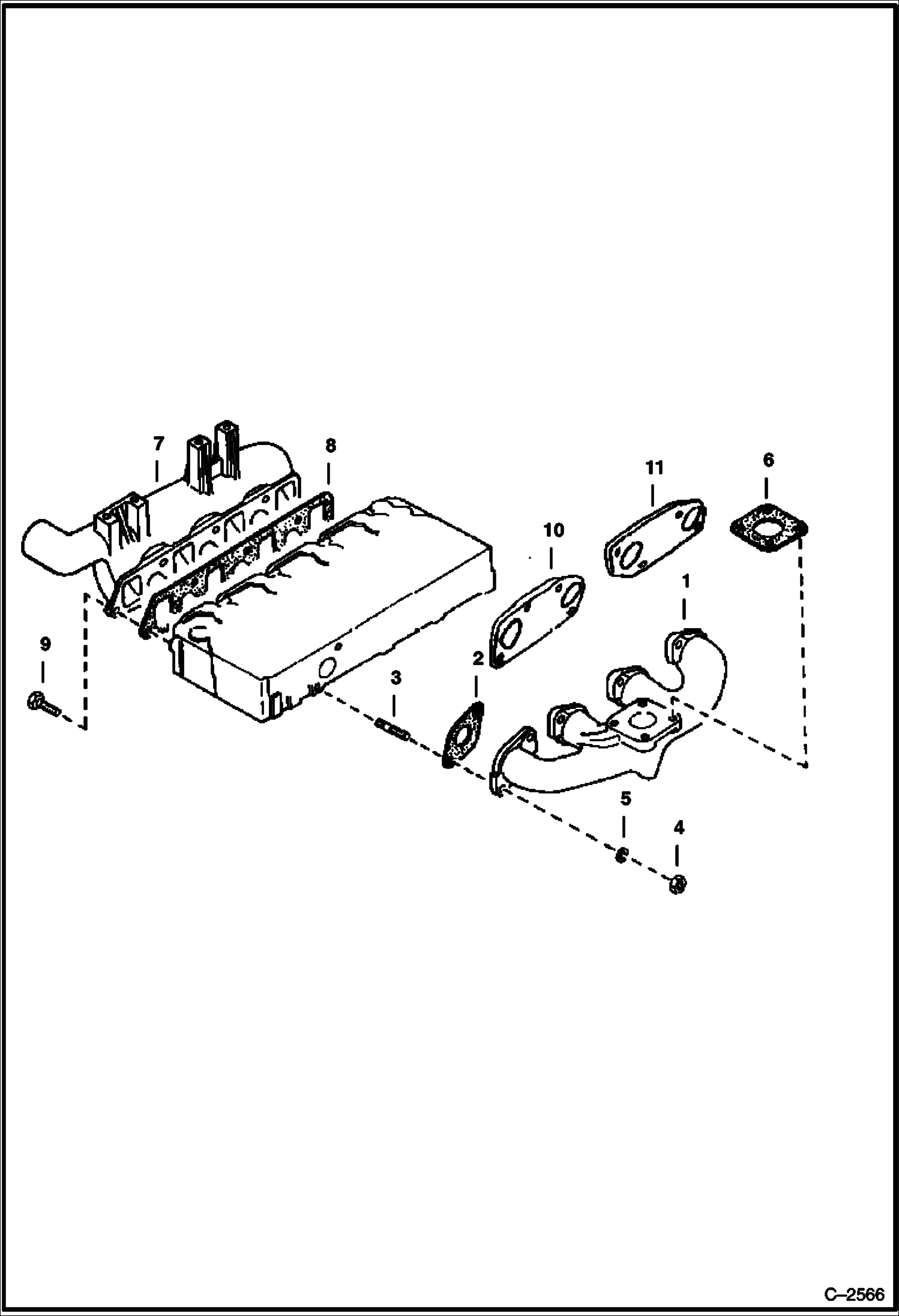 7
8
11
6
10
1
9
3
2
5
4
C–2566