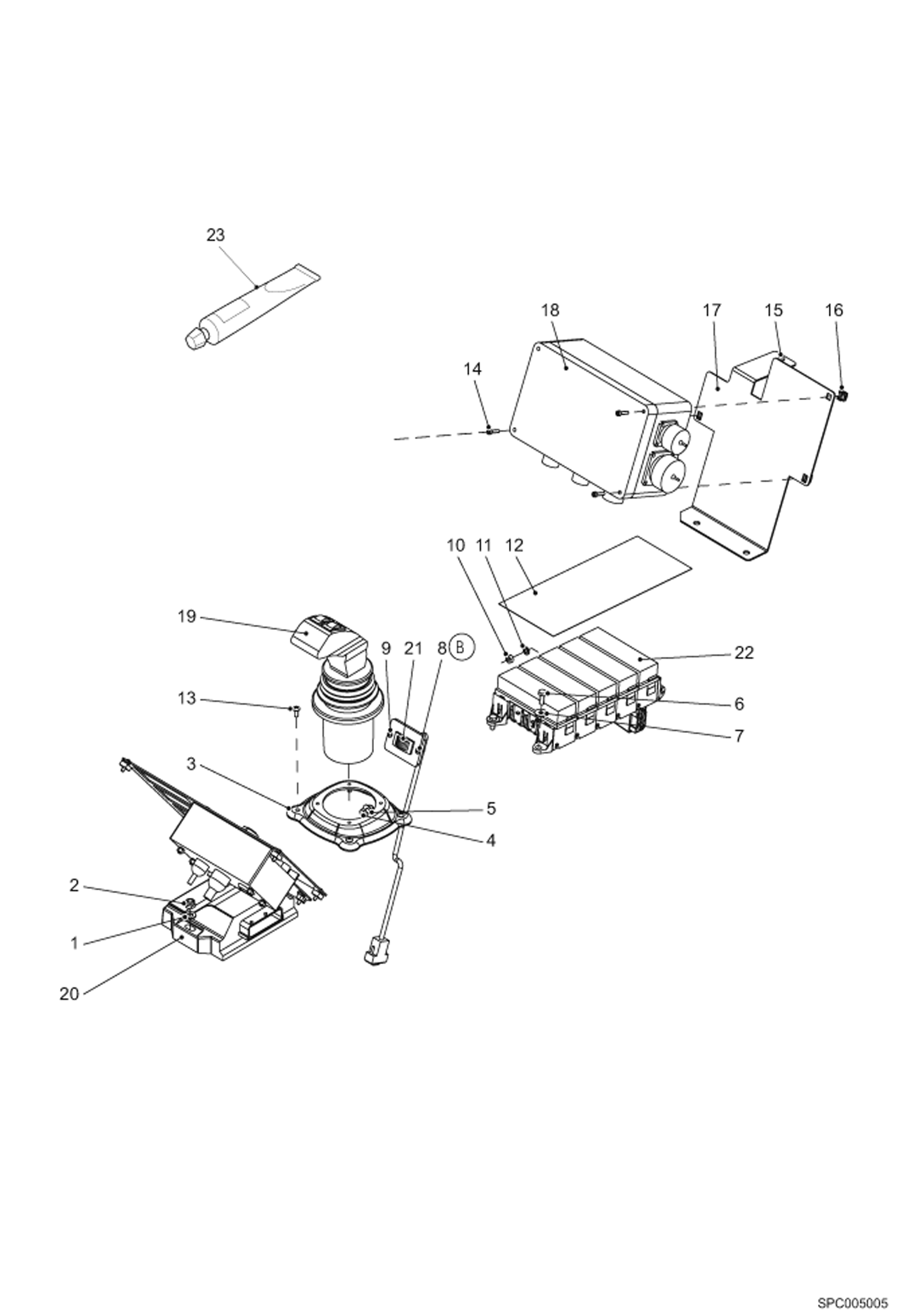 23

18 17 15 16

14

10 11 12

19

9 21 8 B

22

13

6

7

3

5

4

2

1

20

SPC005005