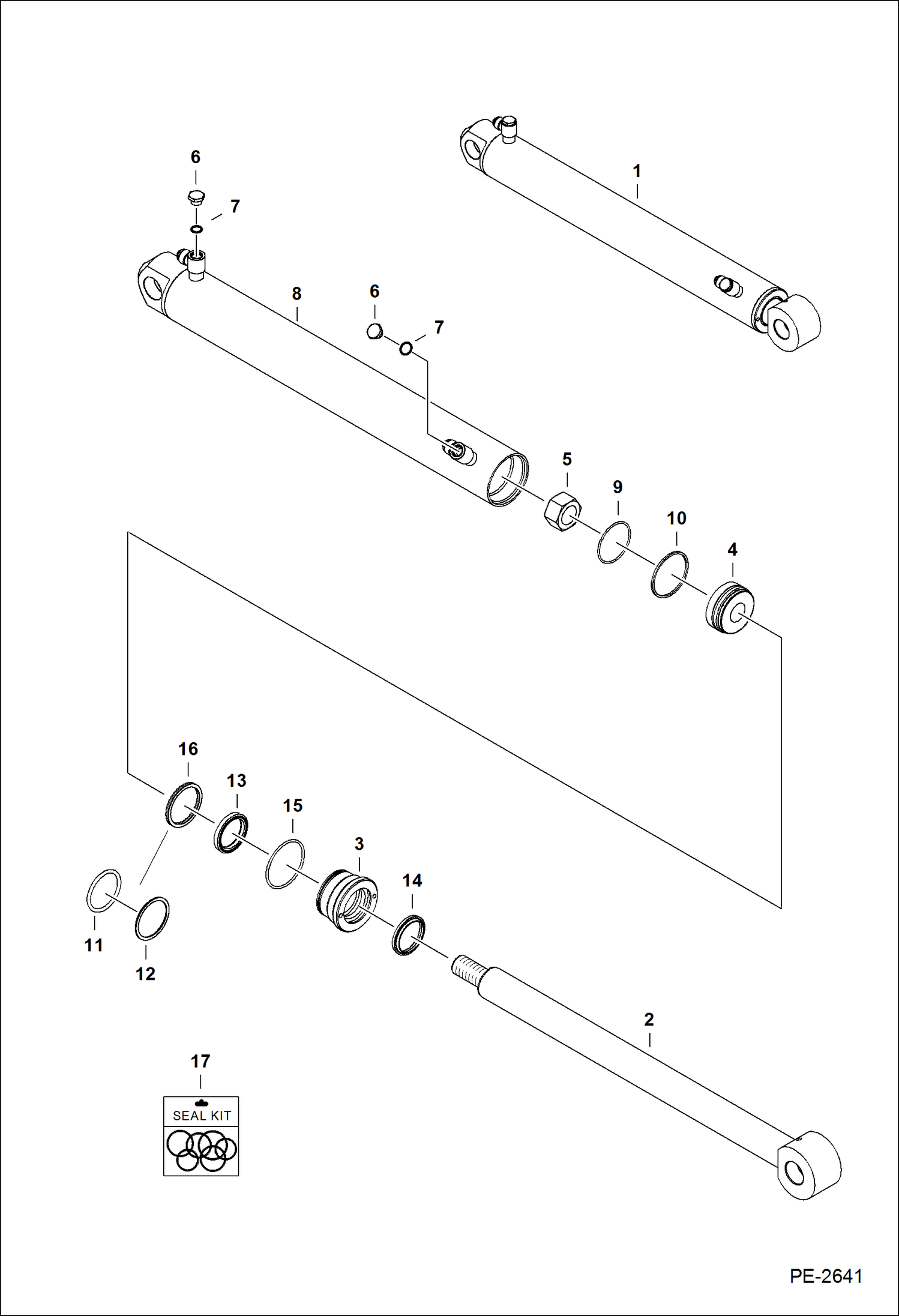 6
7
1
8
6
7
5
9
10
4
16
13
15
3
14
11
12
2
17
SEAL KIT
PE-2641