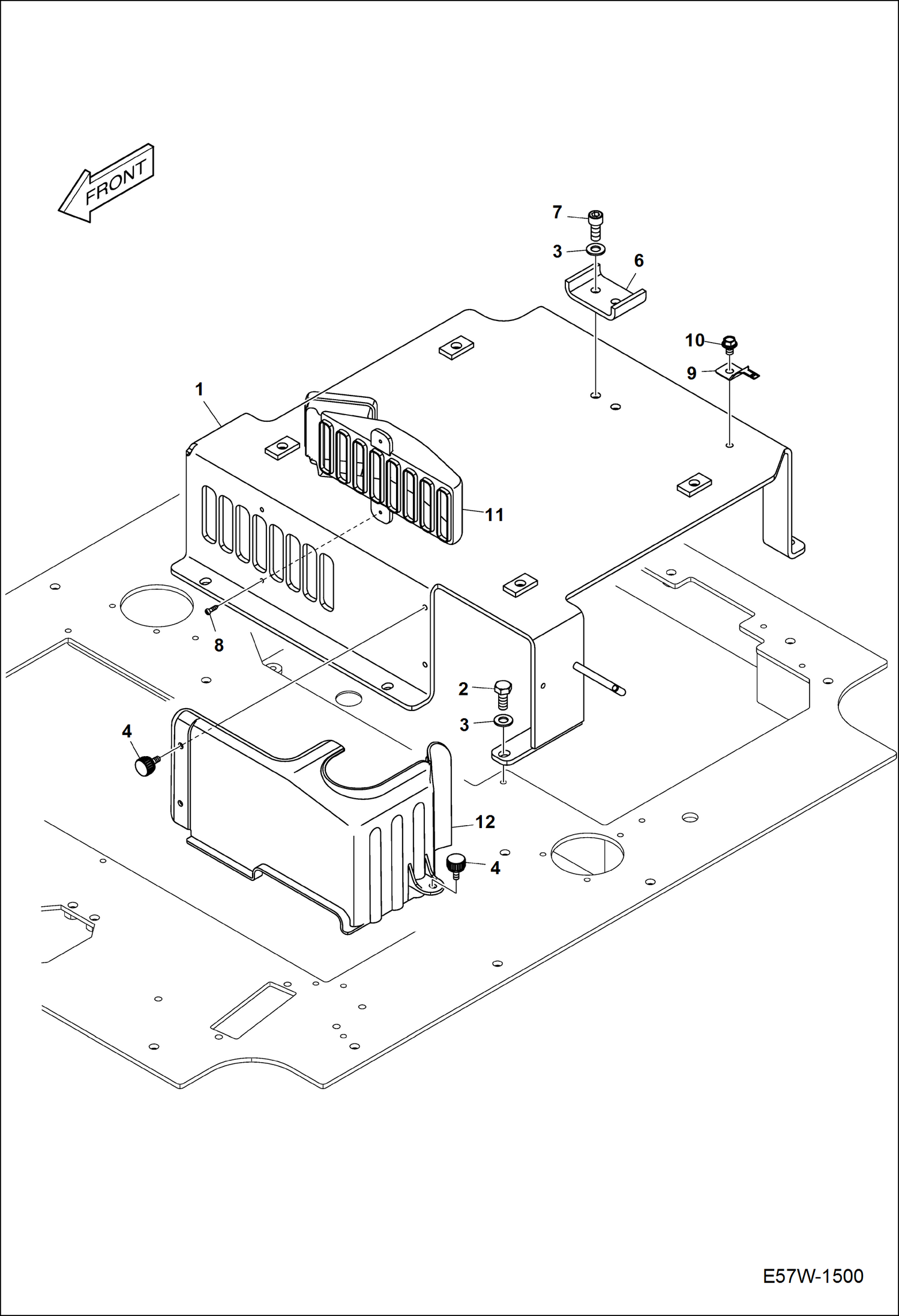 FRONT

7
3
6
10
9
1
11
8
2
3
4
12
4

E57W-1500