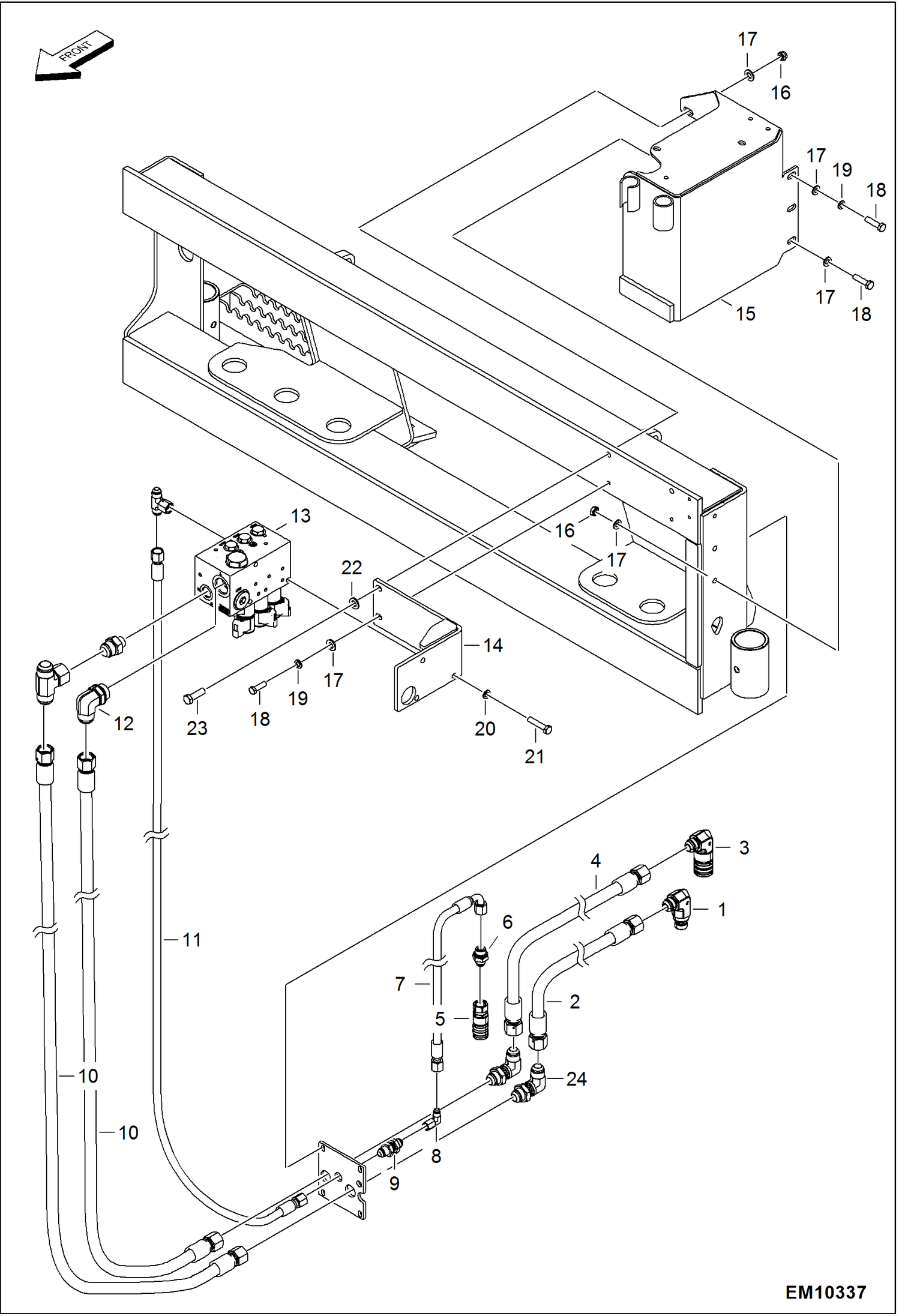 FRONT

17
16
17
19
18
17
18
15
13
16
17
22
14
17
19
18
23
12
20
21
3
4
1
6
7
2
5
24
11
10
10
8
9
EM10337